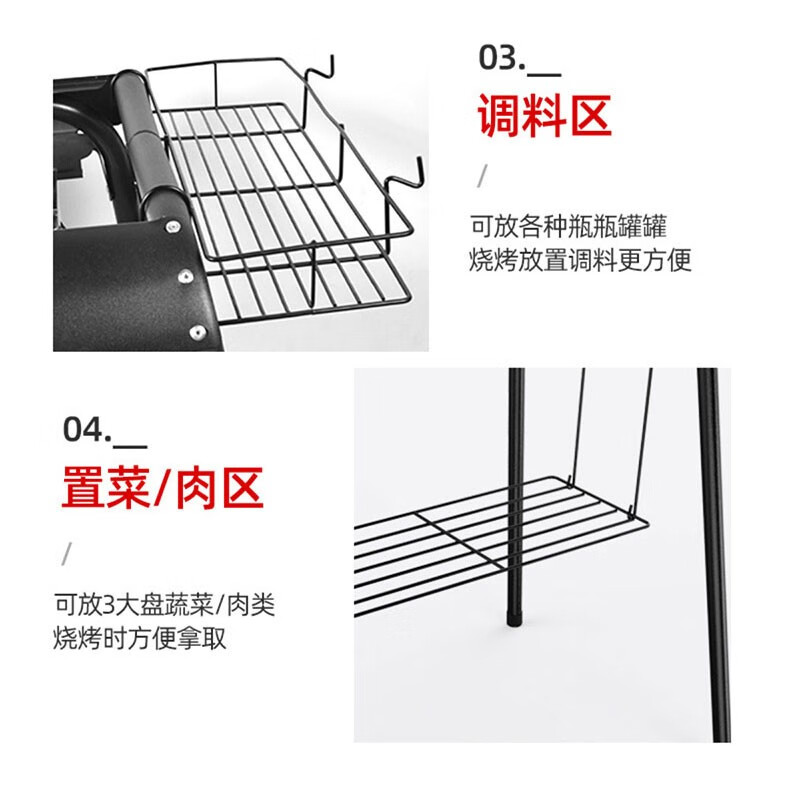 03.__
调料区
/
可放各种瓶瓶罐罐
烧烤放置调料更方便

04.__
置菜/肉区
/
可放3大盘蔬菜/肉类
烧烤时方便拿取