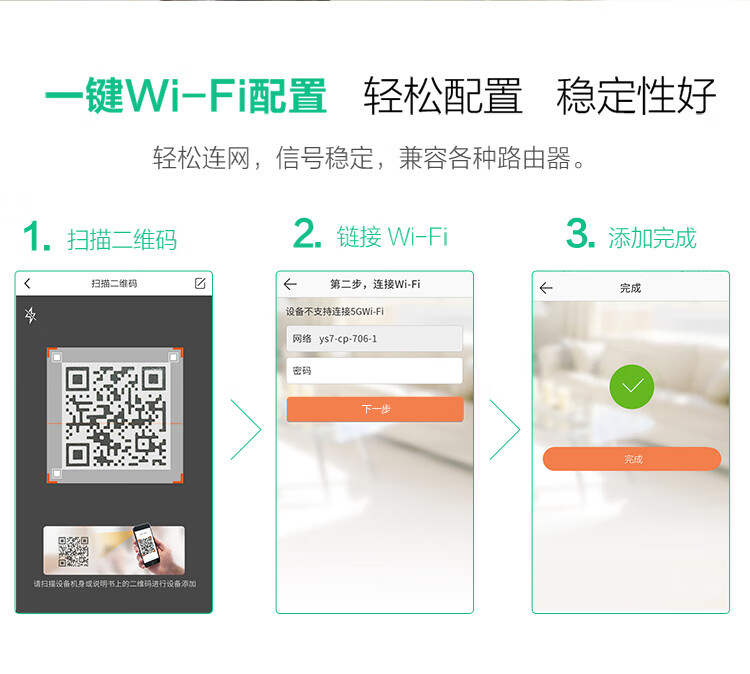 一键Wi-Fi配置 轻松配置 稳定性好

轻松连网，信号稳定，兼容各种路由器。

1. 扫描二维码

扫描二维码

请扫描设备机身或说明书上的二维码进行设备添加

2. 链接 Wi-Fi

第二步，连接Wi-Fi

设备不支持连接5GWi-Fi

网络 ys7-cp-706-1

密码

下一步

3. 添加完成

完成

完成