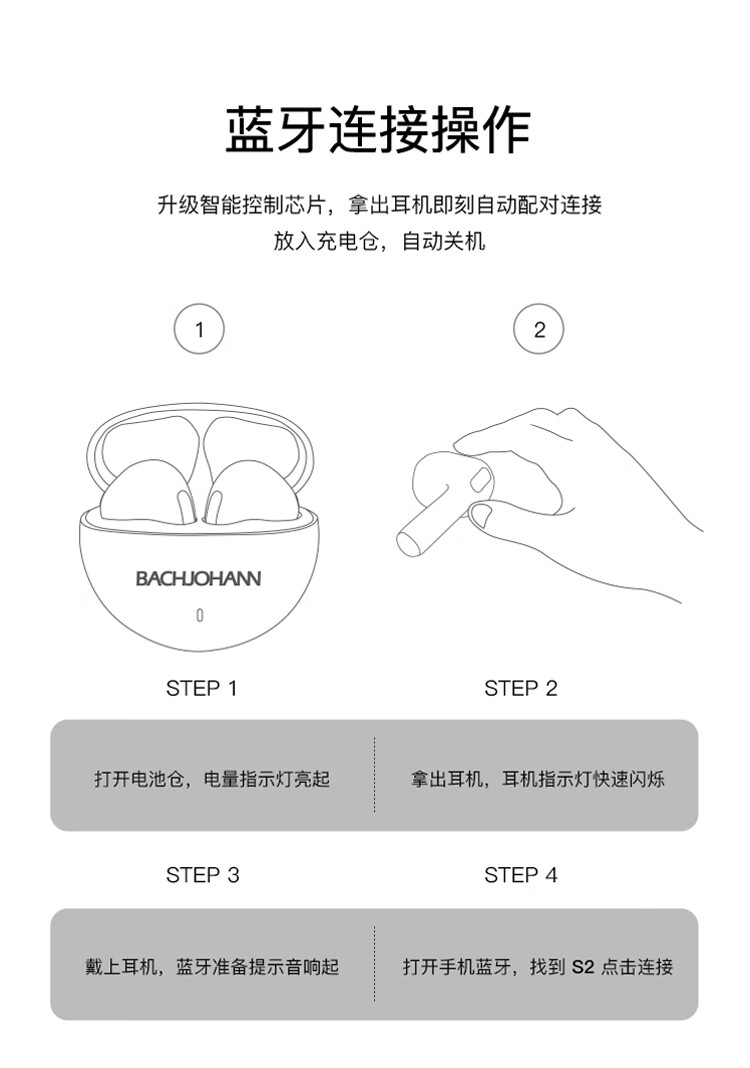 蓝牙连接操作

升级智能控制芯片，拿出耳机即刻自动配对连接
放入充电仓，自动关机

1

2

BACHJOHANN

STEP 1

STEP 2

打开电池仓，电量指示灯亮起

拿出耳机，耳机指示灯快速闪烁

STEP 3

STEP 4

戴上耳机，蓝牙准备提示音响起

打开手机蓝牙，找到 S2 点击连接