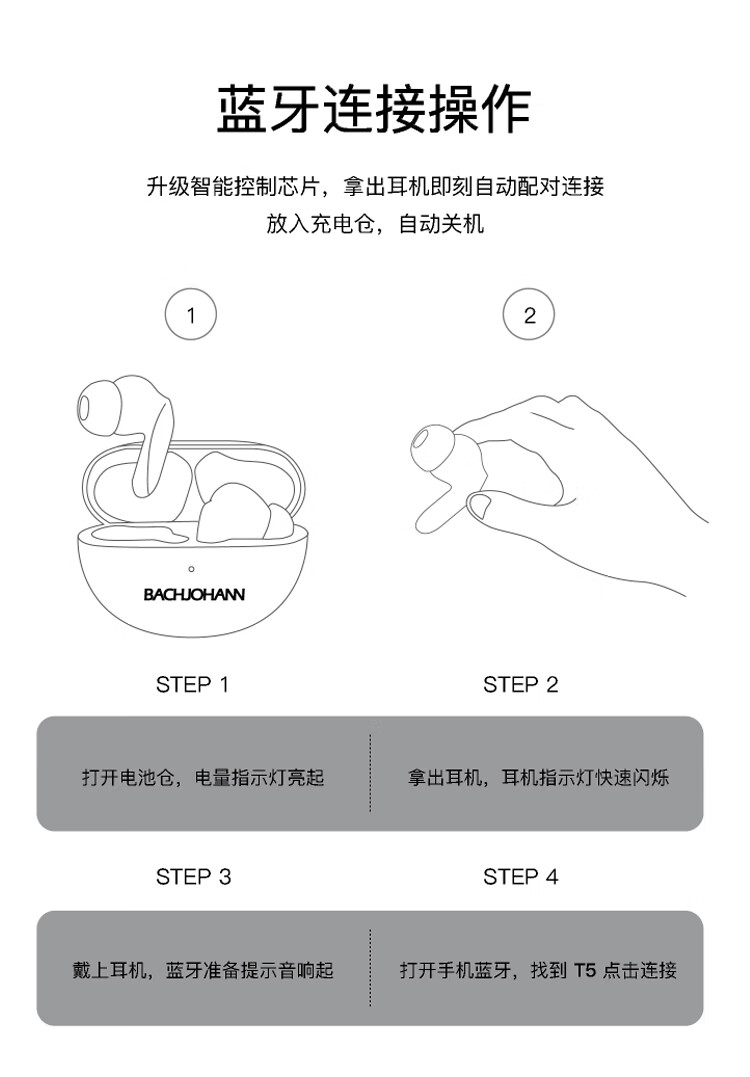 蓝牙连接操作

升级智能控制芯片，拿出耳机即刻自动配对连接
放入充电仓，自动关机

1

2

BACHJOHANN

STEP 1

STEP 2

打开电池仓，电量指示灯亮起

拿出耳机，耳机指示灯快速闪烁

STEP 3

STEP 4

戴上耳机，蓝牙准备提示音响起

打开手机蓝牙，找到 T5 点击连接