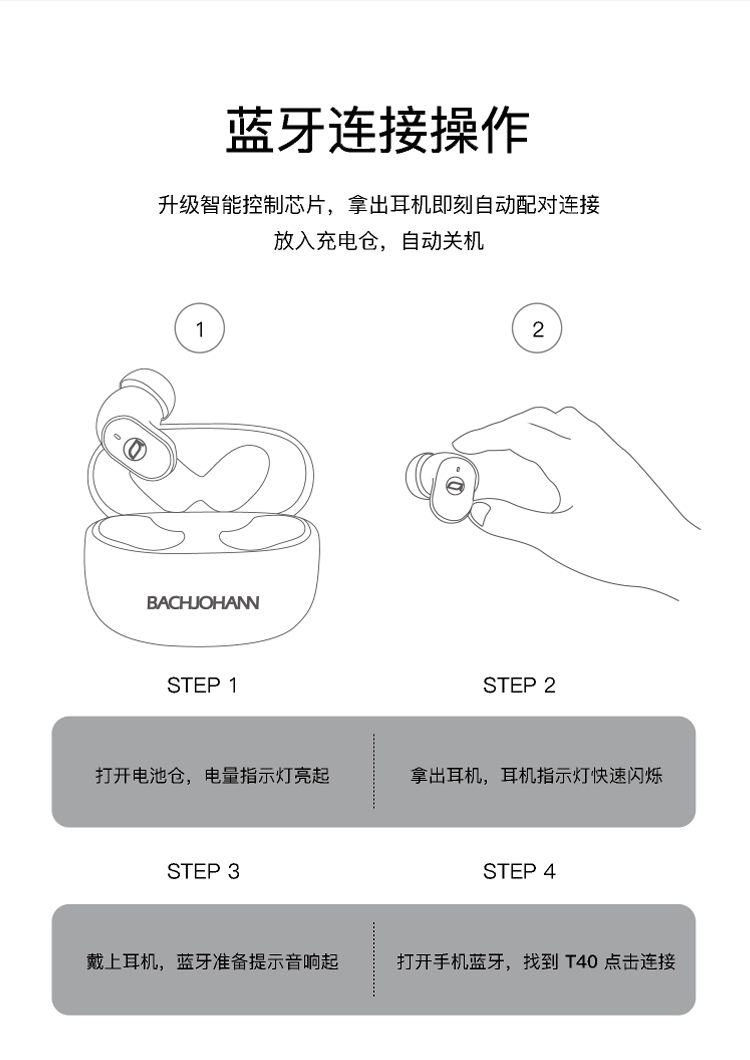 蓝牙连接操作

升级智能控制芯片，拿出耳机即刻自动配对连接
放入充电仓，自动关机

1

2

BACHJOHANN

STEP 1

STEP 2

打开电池仓，电量指示灯亮起

拿出耳机，耳机指示灯快速闪烁

STEP 3

STEP 4

戴上耳机，蓝牙准备提示音响起

打开手机蓝牙，找到 T40 点击连接