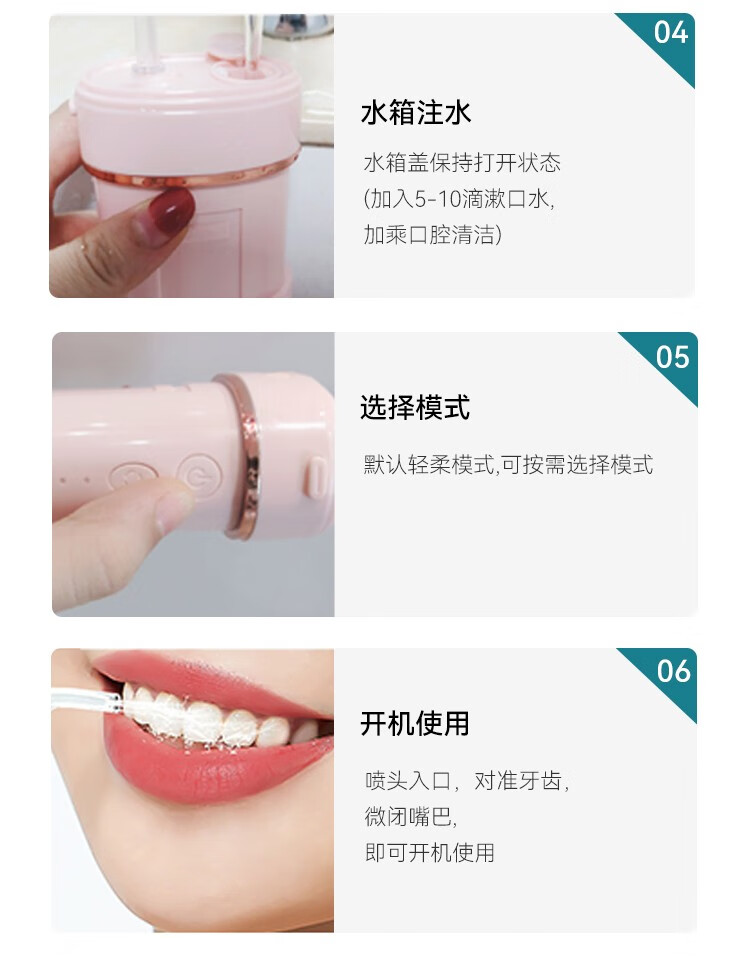 04

水箱注水

水箱盖保持打开状态
(加入5-10滴漱口水,
加乘口腔清洁)

05

选择模式

默认轻柔模式,可按需选择模式

06

开机使用

喷头入口，对准牙齿，
微闭嘴巴，
即可开机使用