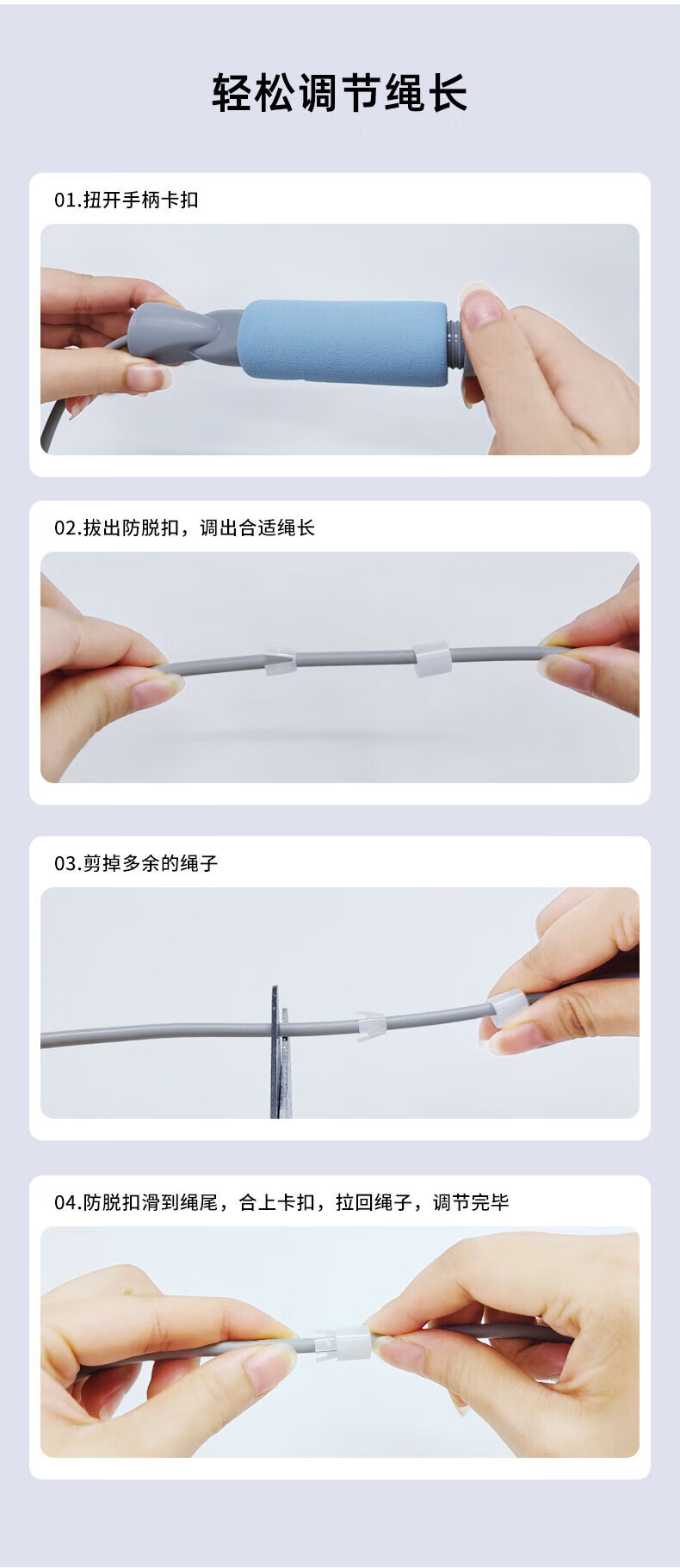 轻松调节绳长

01.扭开手柄卡扣

02.拔出防脱扣，调出合适绳长

03.剪掉多余的绳子

04.防脱扣滑到绳尾，合上卡扣，拉回绳子，调节完毕