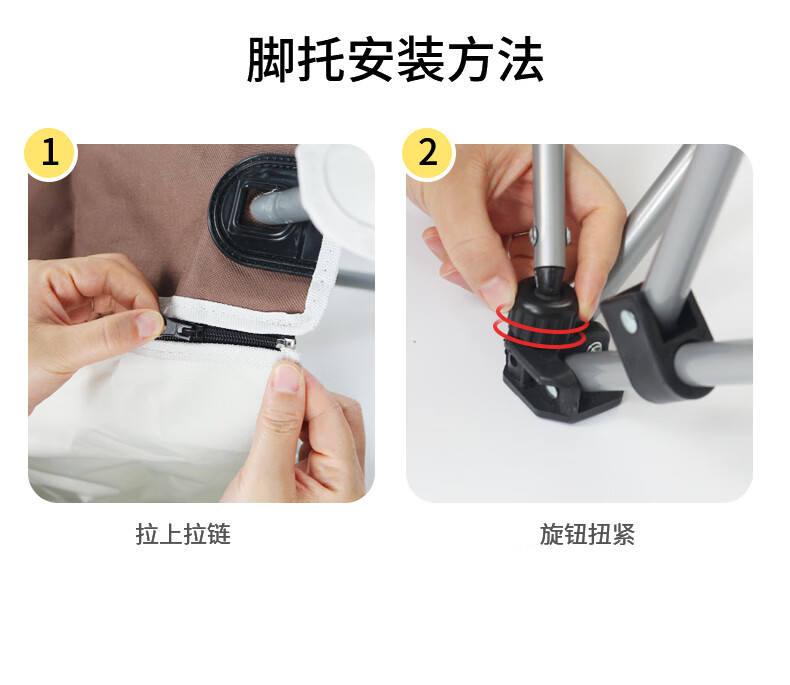 脚托安装方法

1

拉上拉链

2

旋钮扭紧