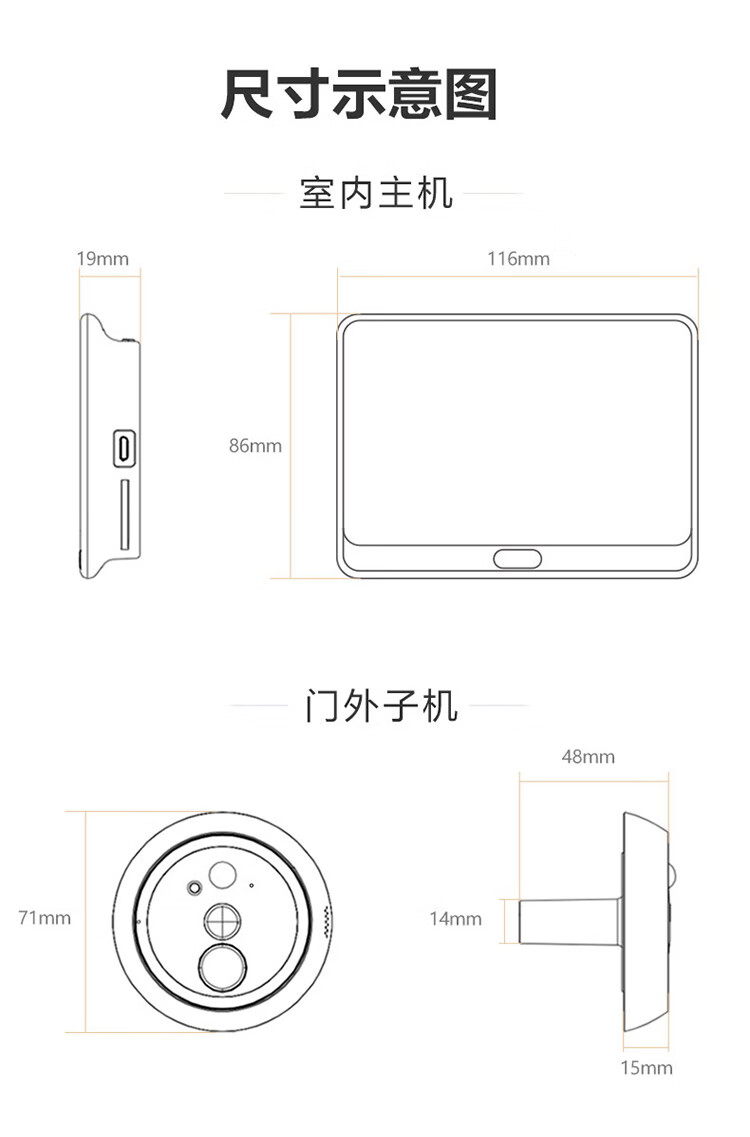 尺寸示意图

室内主机

19mm

116mm

86mm

门外子机

48mm

71mm

14mm

15mm