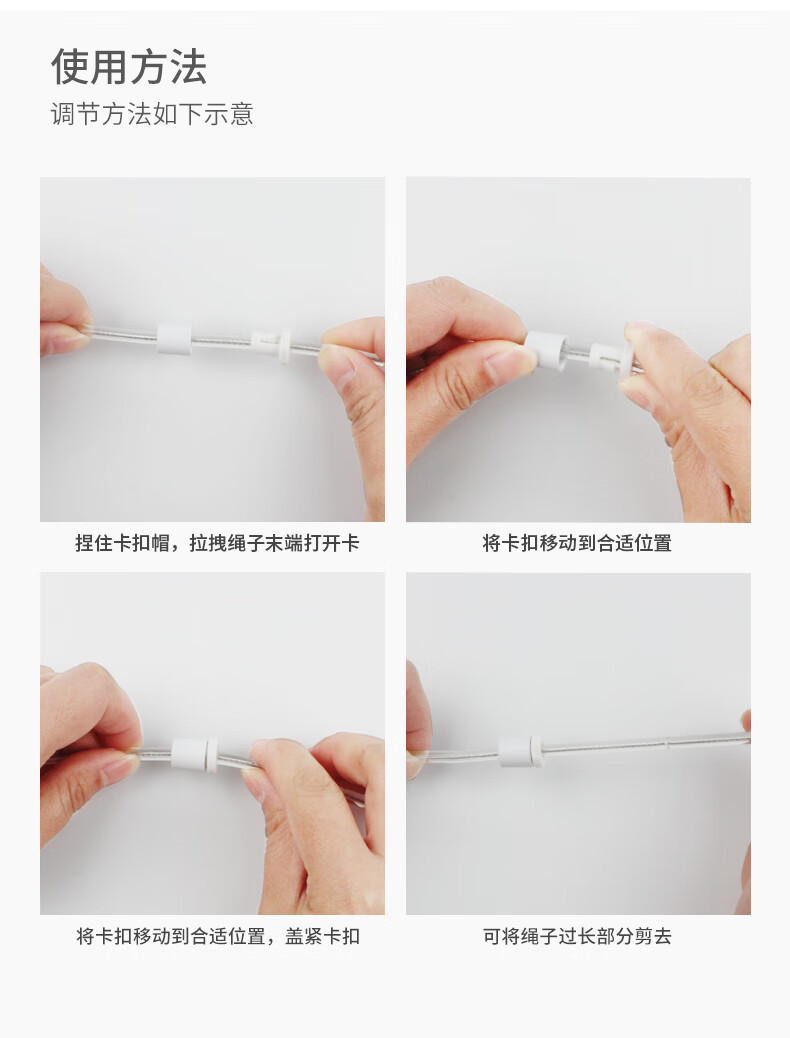 使用方法
调节方法如下示意

捏住卡扣帽，拉拽绳子末端打开卡

将卡扣移动到合适位置

将卡扣移动到合适位置，盖紧卡扣

可将绳子过长部分剪去