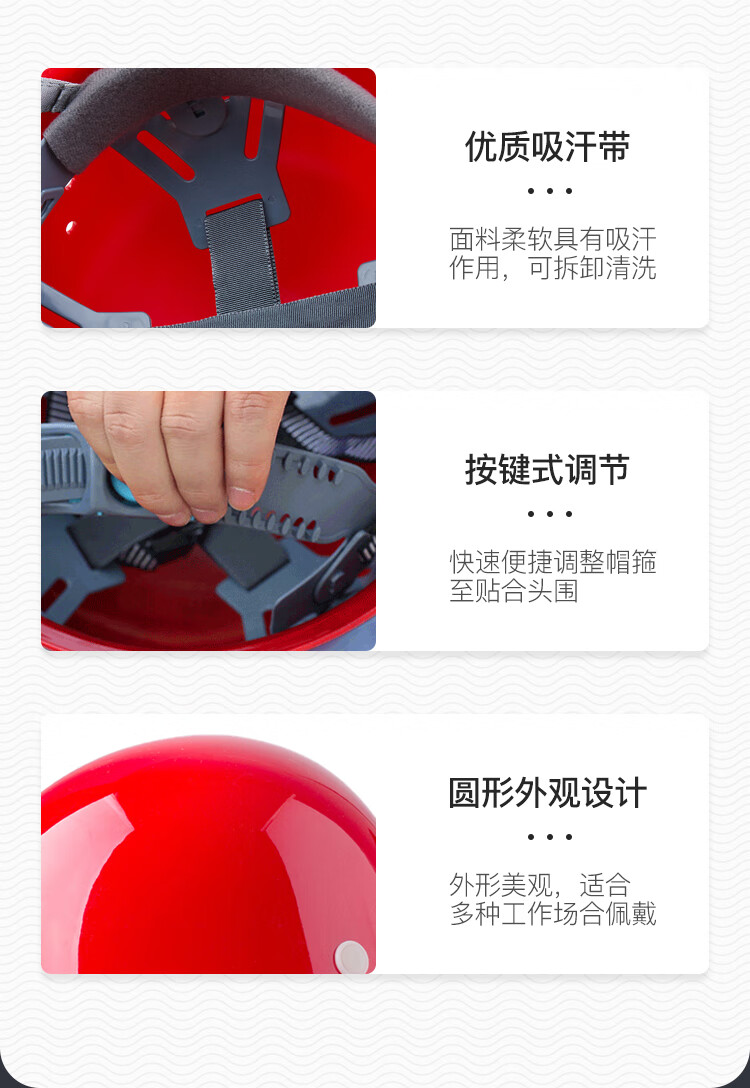 优质吸汗带

• • •

面料柔软具有吸汗作用，可拆卸清洗

按键式调节

• • •

快速便捷调整帽箍至贴合头围

圆形外观设计

• • •

外形美观，适合多种工作场合佩戴