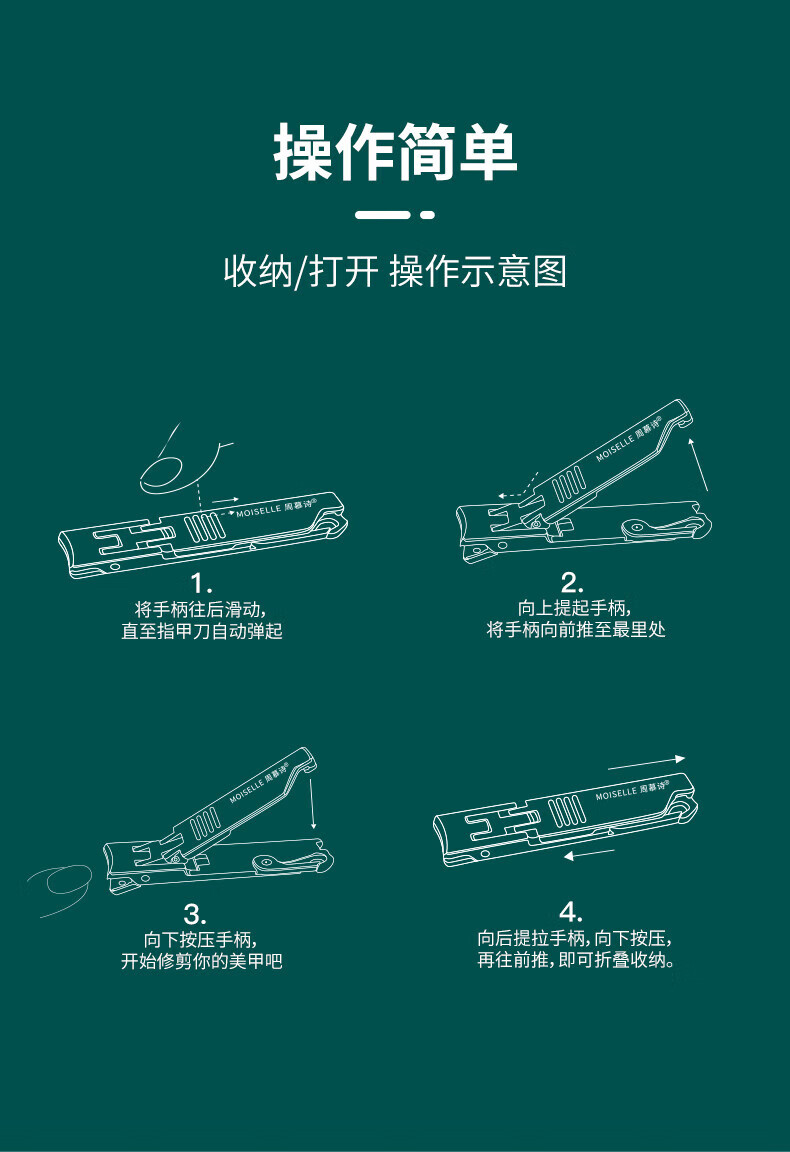 操作简单

收纳/打开 操作示意图

MOISELLE 周慕诗®

1.
将手柄往后滑动，
直至指甲刀自动弹起

MOISELLE 周慕诗®

2.
向上提起手柄，
将手柄向前推至最里处

MOISELLE 周慕诗®

3.
向下按压手柄，
开始修剪你的美甲吧

MOISELLE 周慕诗®

4.
向后提拉手柄，向下按压，
再往前推，即可折叠收纳。