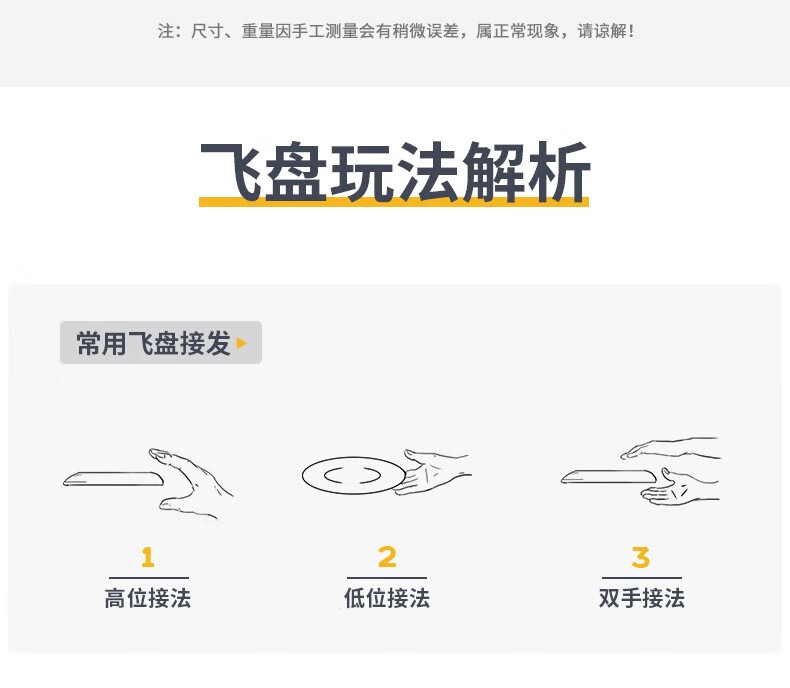 注：尺寸、重量因手工测量会有稍微误差，属正常现象，请谅解！

飞盘玩法解析

常用飞盘接发

1
高位接法

2
低位接法

3
双手接法