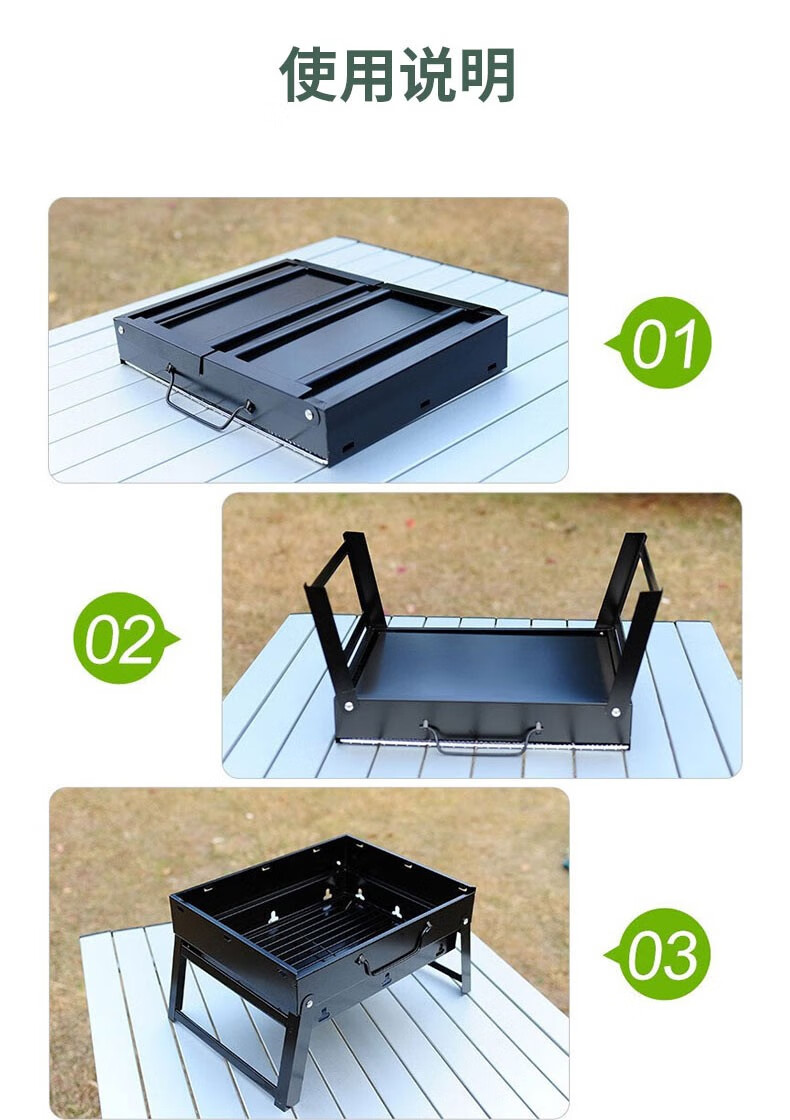 使用说明

01

02

03