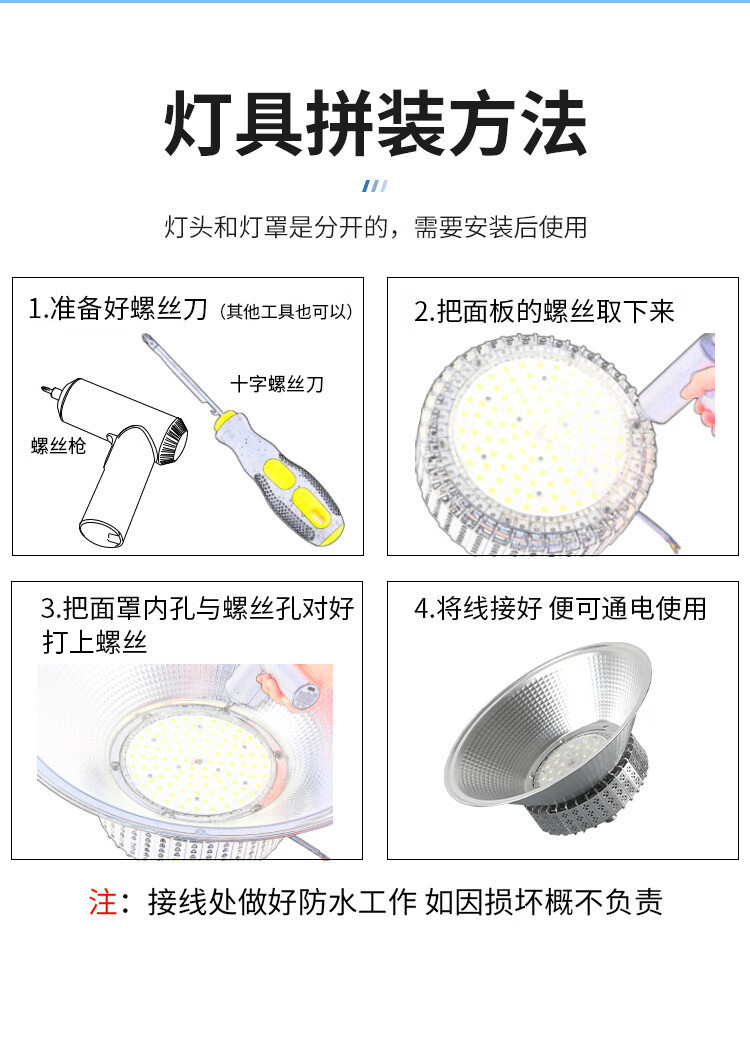 灯具拼装方法

灯头和灯罩是分开的，需要安装后使用

1.准备好螺丝刀（其他工具也可以）

十字螺丝刀

螺丝枪

2.把面板的螺丝取下来

3.把面罩内孔与螺丝孔对好打上螺丝

4.将线接好 便可通电使用

注：接线处做好防水工作 如因损坏概不负责