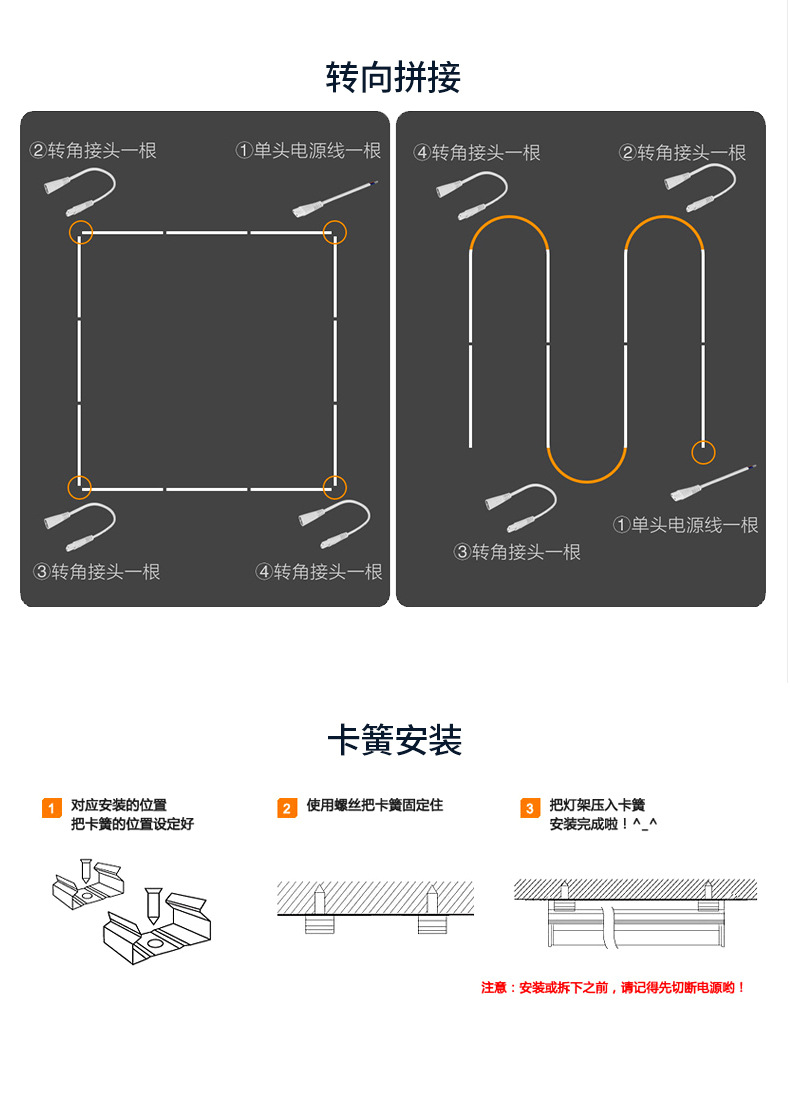 转向拼接

②转角接头一根

①单头电源线一根

③转角接头一根

④转角接头一根

④转角接头一根

②转角接头一根

①单头电源线一根

③转角接头一根

卡簧安装

1 对应安装的位置
把卡簧的位置设定好

2 使用螺丝把卡簧固定住

3 把灯架压入卡簧
安装完成啦！^_^

注意：安装或拆下之前，请记得先切断电源哟！