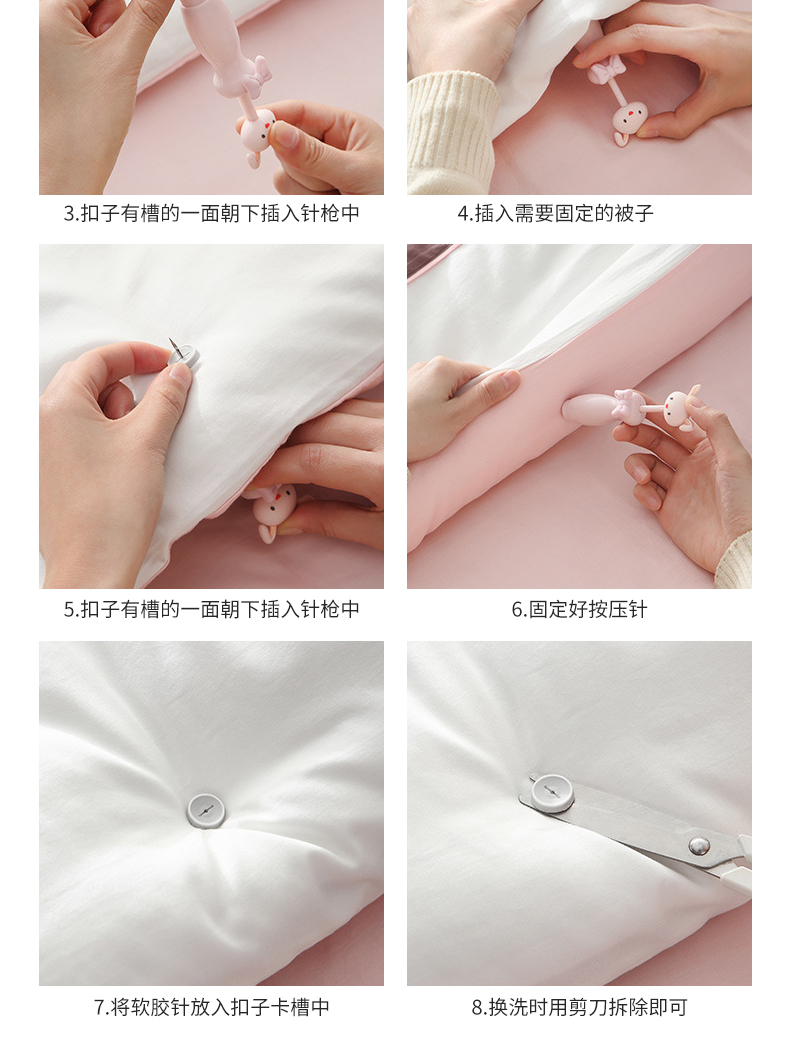 3.扣子有槽的一面朝下插入针枪中

4.插入需要固定的被子

5.扣子有槽的一面朝下插入针枪中

6.固定好按压针

7.将软胶针放入扣子卡槽中

8.换洗时用剪刀拆除即可