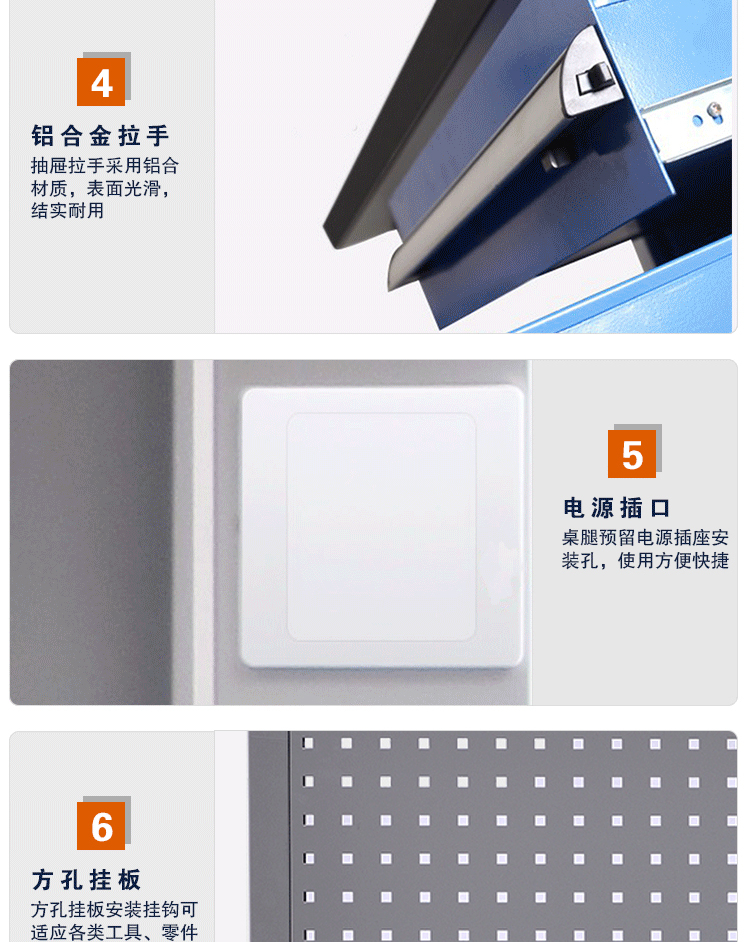 4

铝合金拉手

抽屉拉手采用铝合材质，表面光滑，结实耐用

5

电源插口

桌腿预留电源插座安装孔，使用方便快捷

6

方孔挂板

方孔挂板安装挂钩可适应各类工具、零件