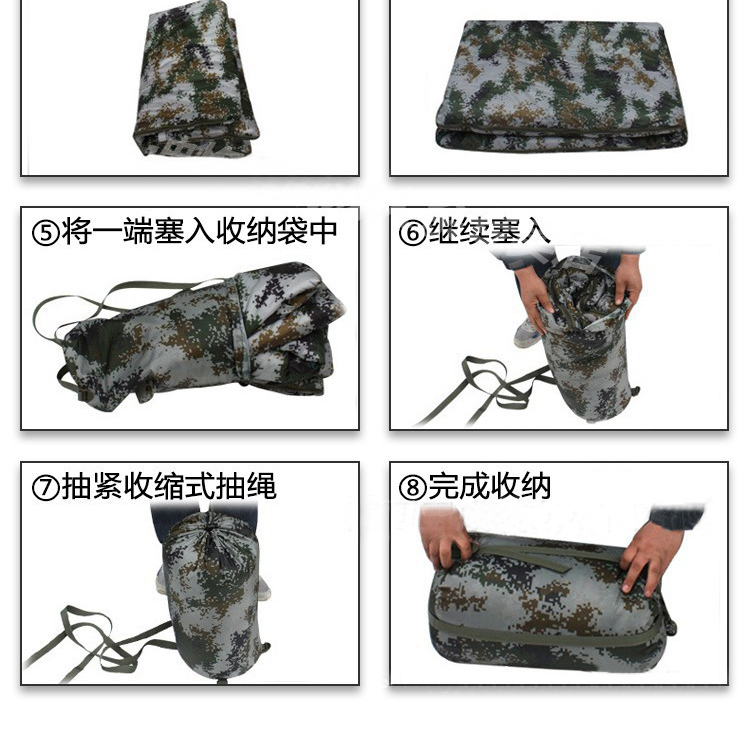 ⑤将一端塞入收纳袋中

⑥继续塞入

⑦抽紧收缩式抽绳

⑧完成收纳