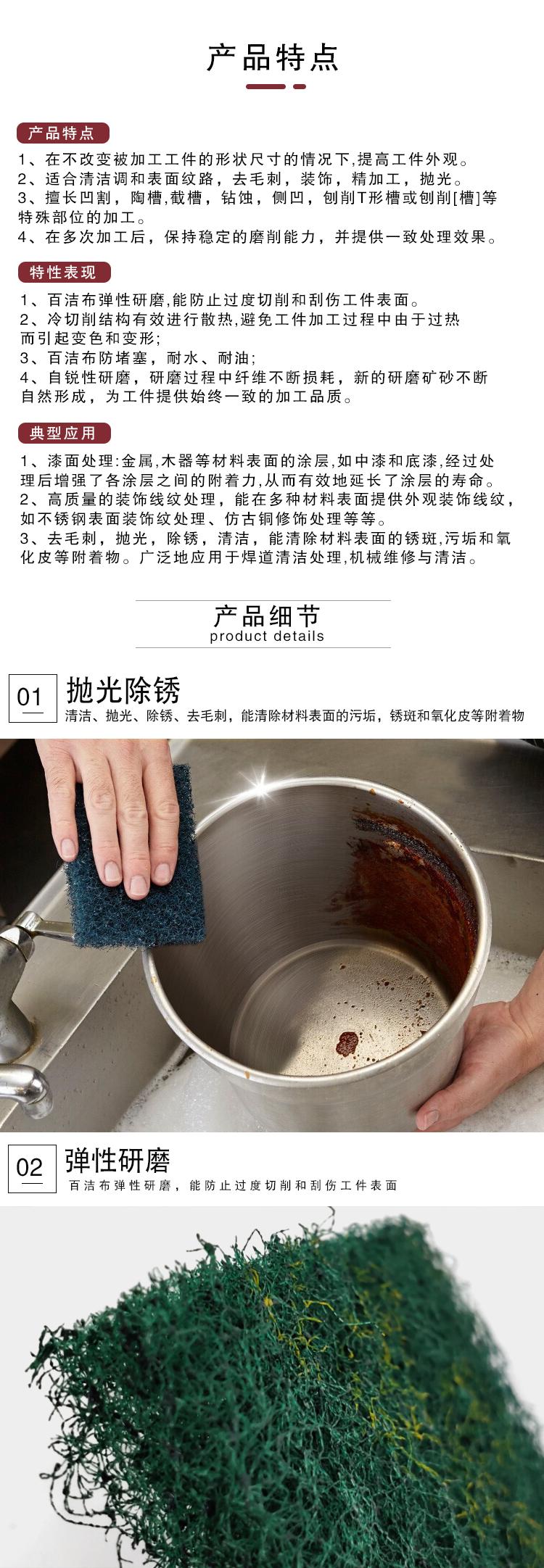 产品特点

产品特点

1、在不改变被加工工件的形状尺寸的情况下,提高工件外观。
2、适合清洁调和表面纹路，去毛刺，装饰，精加工，抛光。
3、擅长凹割，陶槽,截槽，钻蚀，侧凹，刨削T形槽或刨削[槽]等特殊部位的加工。
4、在多次加工后，保持稳定的磨削能力，并提供一致处理效果。

特性表现

1、百洁布弹性研磨,能防止过度切削和刮伤工件表面。
2、冷切削结构有效进行散热,避免工件加工过程中由于过热而引起变色和变形;
3、百洁布防堵塞，耐水、耐油;
4、自锐性研磨，研磨过程中纤维不断损耗，新的研磨矿砂不断自然形成，为工件提供始终一致的加工品质。

典型应用

1、漆面处理:金属,木器等材料表面的涂层,如中漆和底漆,经过处理后增强了各涂层之间的附着力,从而有效地延长了涂层的寿命。
2、高质量的装饰线纹处理，能在多种材料表面提供外观装饰线纹，如不锈钢表面装饰纹处理、仿古铜修饰处理等等。
3、去毛刺，抛光，除锈，清洁，能清除材料表面的锈斑,污垢和氧化皮等附着物。广泛地应用于焊道清洁处理,机械维修与清洁。

产品细节
product details

01 抛光除锈
清洁、抛光、除锈、去毛刺，能清除材料表面的污垢，锈斑和氧化皮等附着物

02 弹性研磨
百洁布弹性研磨，能防止过度切削和刮伤工件表面