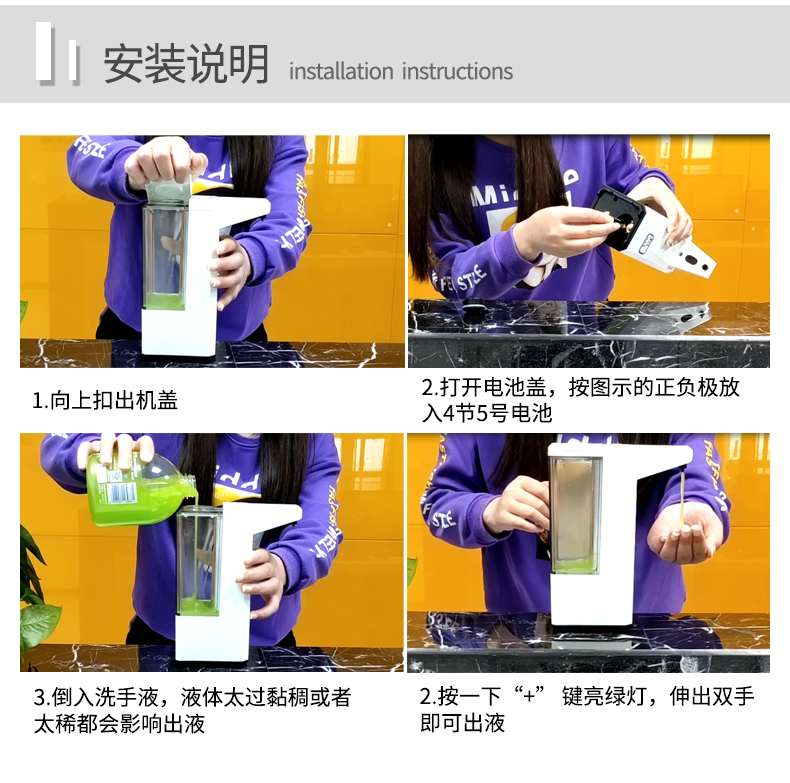 安装说明 installation instructions

1.向上扣出机盖

2.打开电池盖，按图示的正负极放入4节5号电池

3.倒入洗手液，液体太过黏稠或者太稀都会影响出液

2.按一下“+”键亮绿灯，伸出双手即可出液