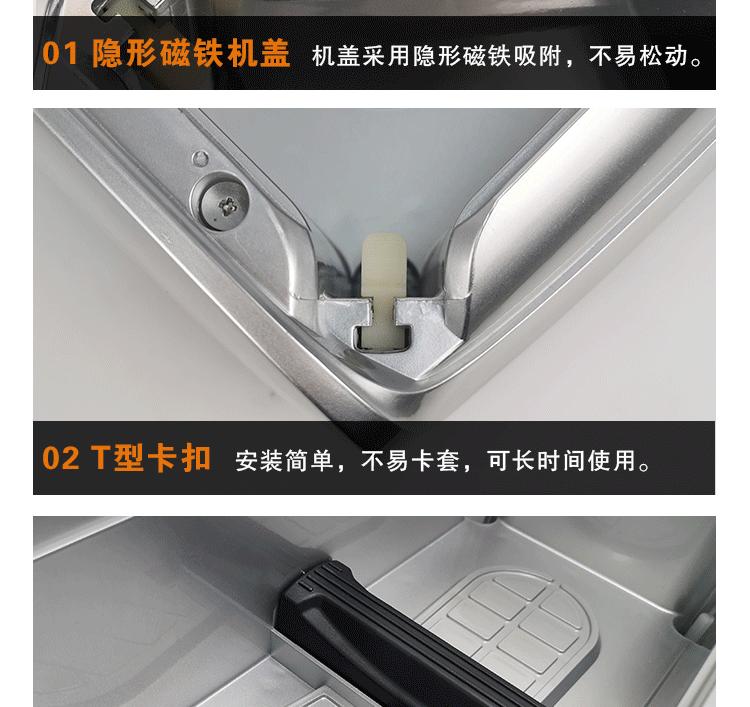 01 隐形磁铁机盖 机盖采用隐形磁铁吸附，不易松动。

02 T型卡扣 安装简单，不易卡套，可长时间使用。