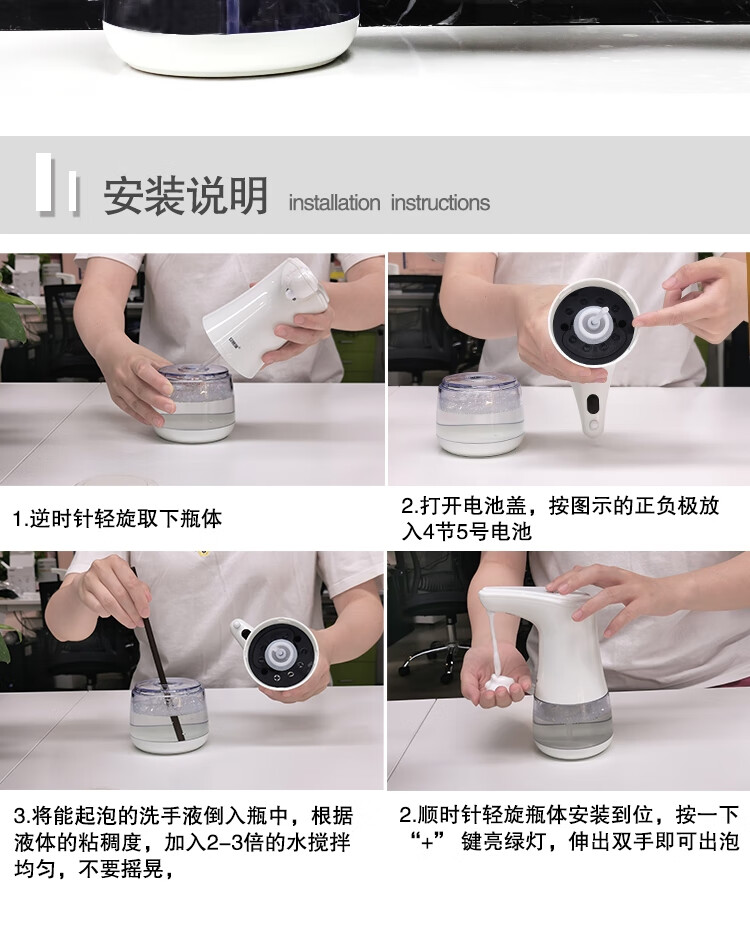 安装说明 installation instructions

1.逆时针轻旋取下瓶体

2.打开电池盖，按图示的正负极放入4节5号电池

3.将能起泡的洗手液倒入瓶中，根据液体的粘稠度，加入2-3倍的水搅拌均匀，不要摇晃，

2.顺时针轻旋瓶体安装到位，按一下“+”键亮绿灯，伸出双手即可出泡