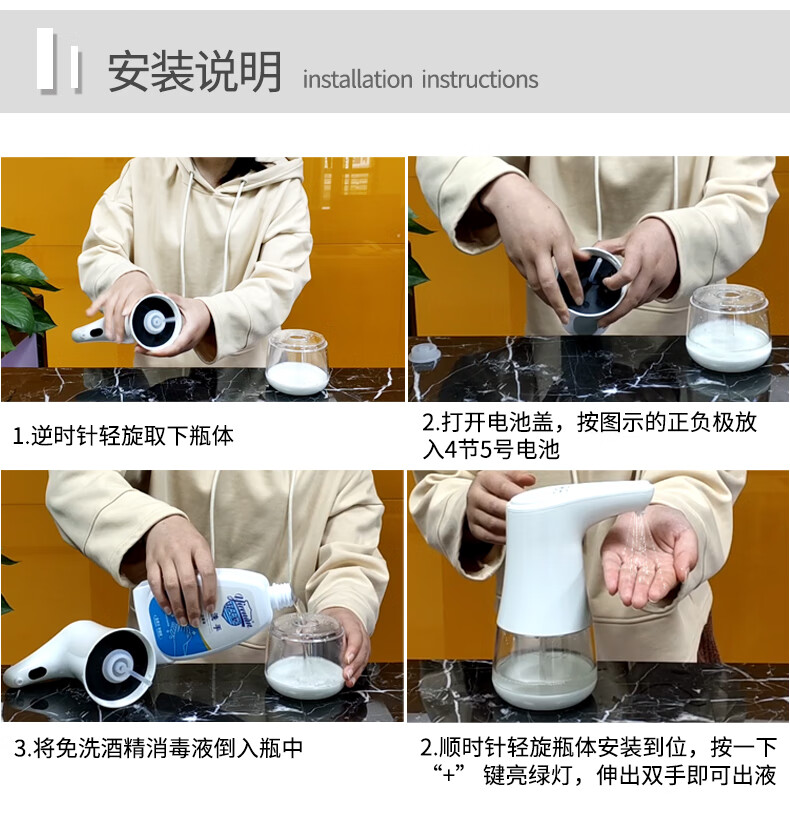 安装说明 installation instructions

1.逆时针轻旋取下瓶体

2.打开电池盖，按图示的正负极放入4节5号电池

3.将免洗酒精消毒液倒入瓶中

2.顺时针轻旋瓶体安装到位，按一下“+” 键亮绿灯，伸出双手即可出液