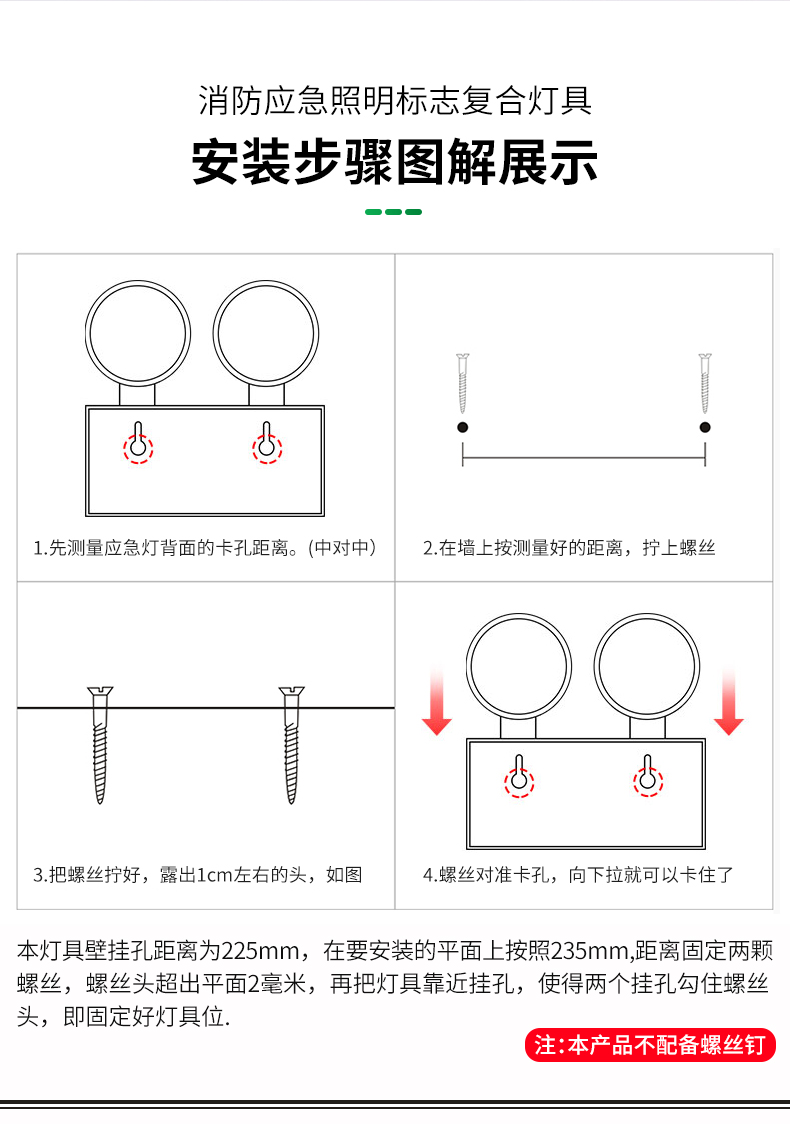 消防应急照明标志复合灯具
安装步骤图解展示

1.先测量应急灯背面的卡孔距离。(中对中)

2.在墙上按测量好的距离，拧上螺丝

3.把螺丝拧好，露出1cm左右的头，如图

4.螺丝对准卡孔，向下拉就可以卡住了

本灯具壁挂孔距离为225mm，在要安装的平面上按照235mm,距离固定两颗螺丝，螺丝头超出平面2毫米，再把灯具靠近挂孔，使得两个挂孔勾住螺丝头，即固定好灯具位.

注:本产品不配备螺丝钉