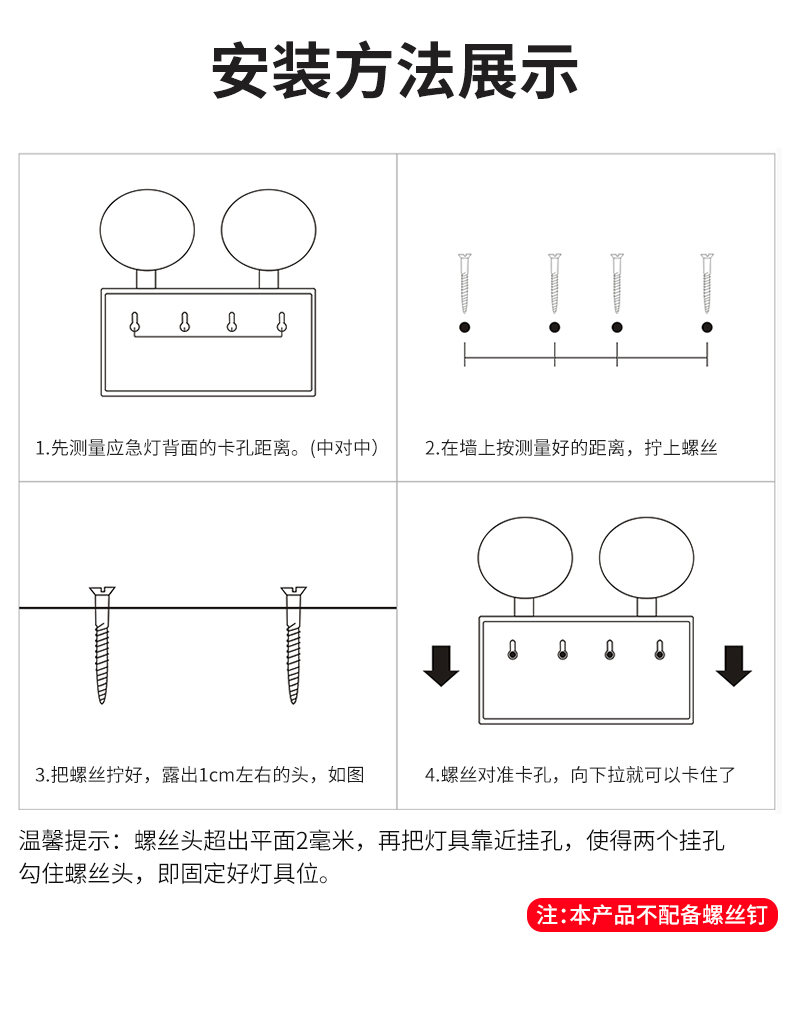 安装方法展示

1.先测量应急灯背面的卡孔距离。(中对中)

2.在墙上按测量好的距离，拧上螺丝

3.把螺丝拧好，露出1cm左右的头，如图

4.螺丝对准卡孔，向下拉就可以卡住了

温馨提示：螺丝头超出平面2毫米，再把灯具靠近挂孔，使得两个挂孔勾住螺丝头，即固定好灯具位。

注:本产品不配备螺丝钉