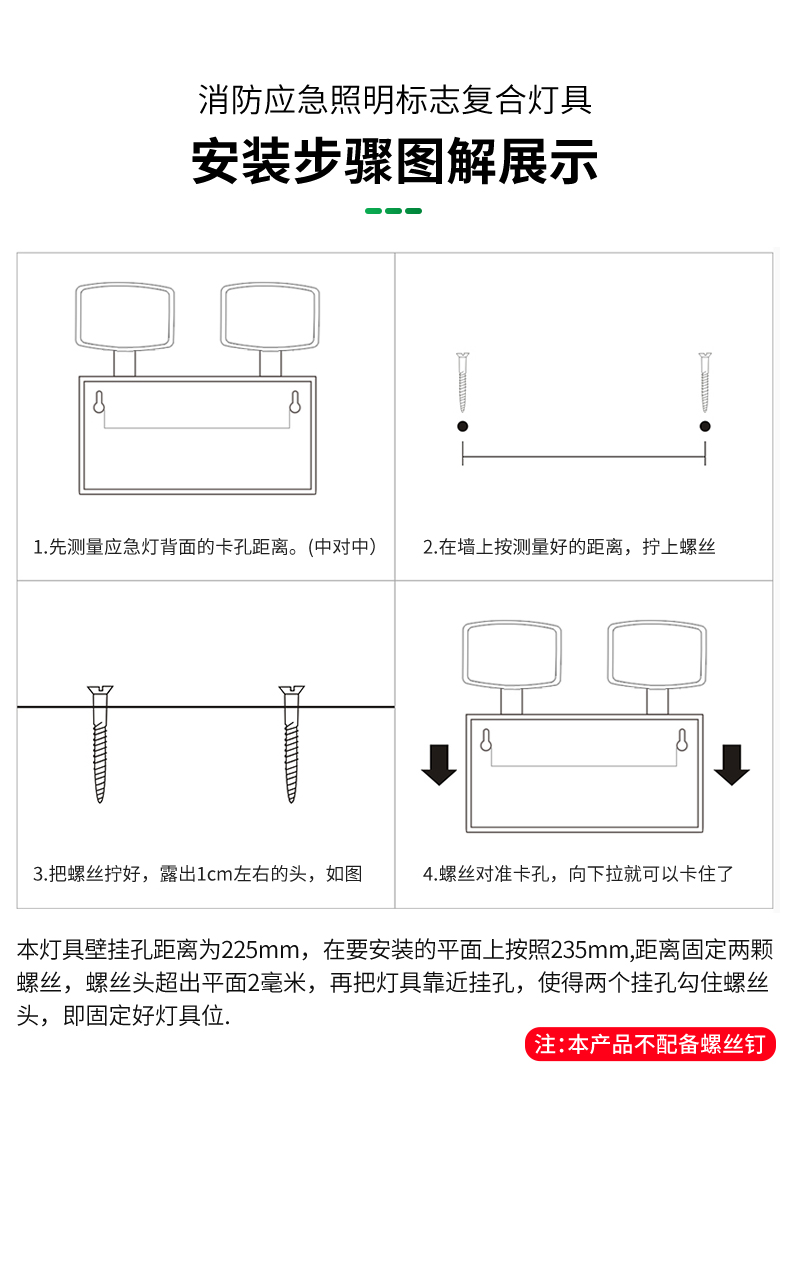 消防应急照明标志复合灯具

安装步骤图解展示

1.先测量应急灯背面的卡孔距离。(中对中)

2.在墙上按测量好的距离，拧上螺丝

3.把螺丝拧好，露出1cm左右的头，如图

4.螺丝对准卡孔，向下拉就可以卡住了

本灯具壁挂孔距离为225mm，在要安装的平面上按照235mm,距离固定两颗螺丝，螺丝头超出平面2毫米，再把灯具靠近挂孔，使得两个挂孔勾住螺丝头，即固定好灯具位.

注:本产品不配备螺丝钉