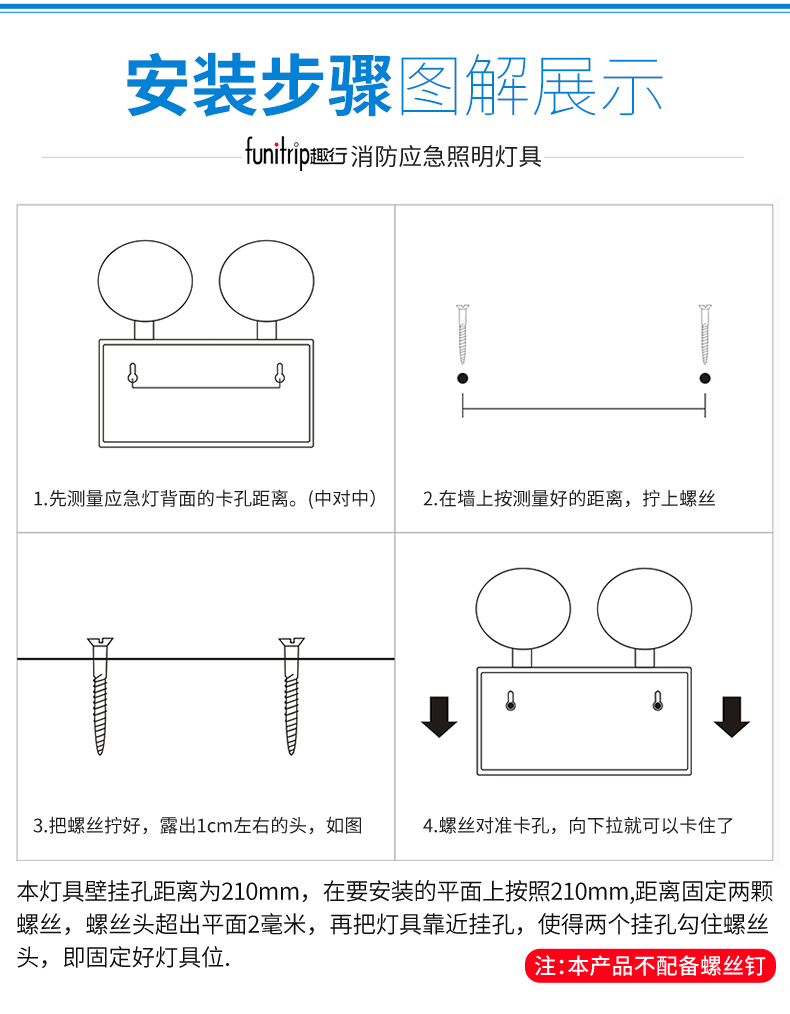 安装步骤图解展示

funitrip趣行 消防应急照明灯具

1.先测量应急灯背面的卡孔距离。(中对中)

2.在墙上按测量好的距离，拧上螺丝

3.把螺丝拧好，露出1cm左右的头，如图

4.螺丝对准卡孔，向下拉就可以卡住了

本灯具壁挂孔距离为210mm，在要安装的平面上按照210mm,距离固定两颗螺丝，螺丝头超出平面2毫米，再把灯具靠近挂孔，使得两个挂孔勾住螺丝头，即固定好灯具位.

注:本产品不配备螺丝钉