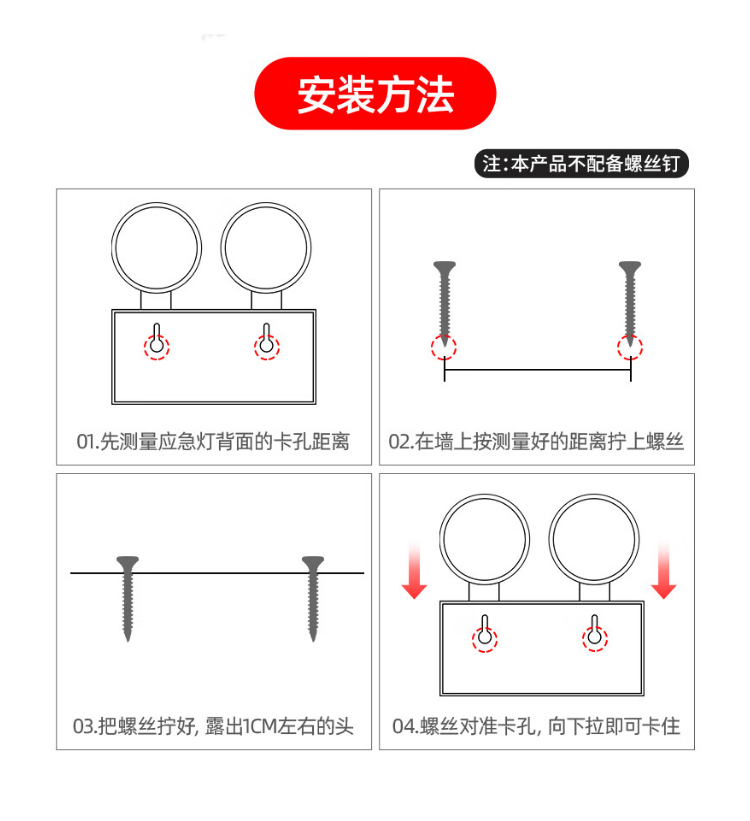 安装方法

注:本产品不配备螺丝钉

01.先测量应急灯背面的卡孔距离

02.在墙上按测量好的距离拧上螺丝

03.把螺丝拧好, 露出1CM左右的头

04.螺丝对准卡孔, 向下拉即可卡住