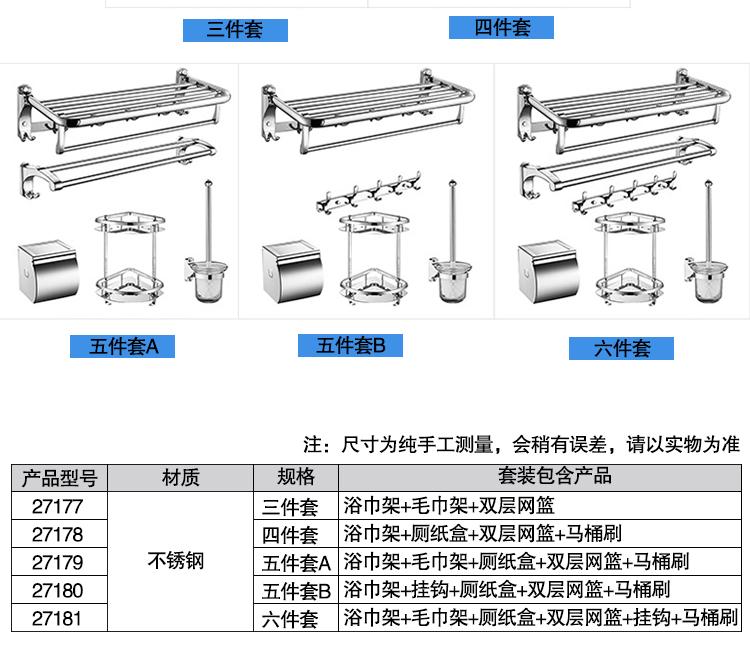 三件套

四件套

五件套A

五件套B

六件套

注：尺寸为纯手工测量，会稍有误差，请以实物为准

| 产品型号 | 材质 | 规格 | 套装包含产品 |
|---|---|---|---|
| 27177 | 不锈钢 | 三件套 | 浴巾架+毛巾架+双层网篮 |
| 27178 | | 四件套 | 浴巾架+厕纸盒+双层网篮+马桶刷 |
| 27179 | | 五件套A | 浴巾架+毛巾架+厕纸盒+双层网篮+马桶刷 |
| 27180 | | 五件套B | 浴巾架+挂钩+厕纸盒+双层网篮+马桶刷 |
| 27181 | | 六件套 | 浴巾架+毛巾架+厕纸盒+双层网篮+挂钩+马桶刷 |