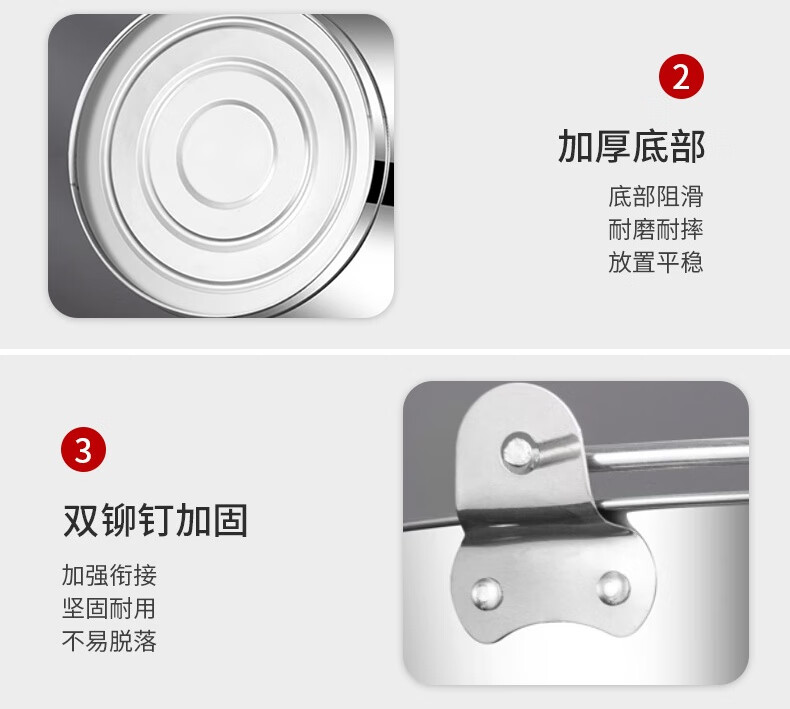 2

加厚底部

底部阻滑
耐磨耐摔
放置平稳

3

双铆钉加固

加强衔接
坚固耐用
不易脱落