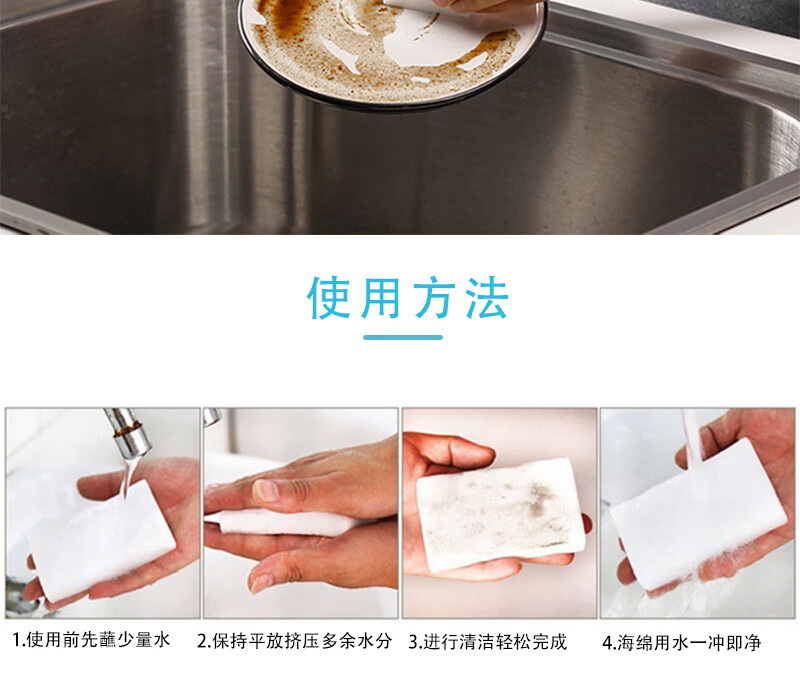 使用方法

1.使用前先蘸少量水

2.保持平放挤压多余水分

3.进行清洁轻松完成

4.海绵用水一冲即净