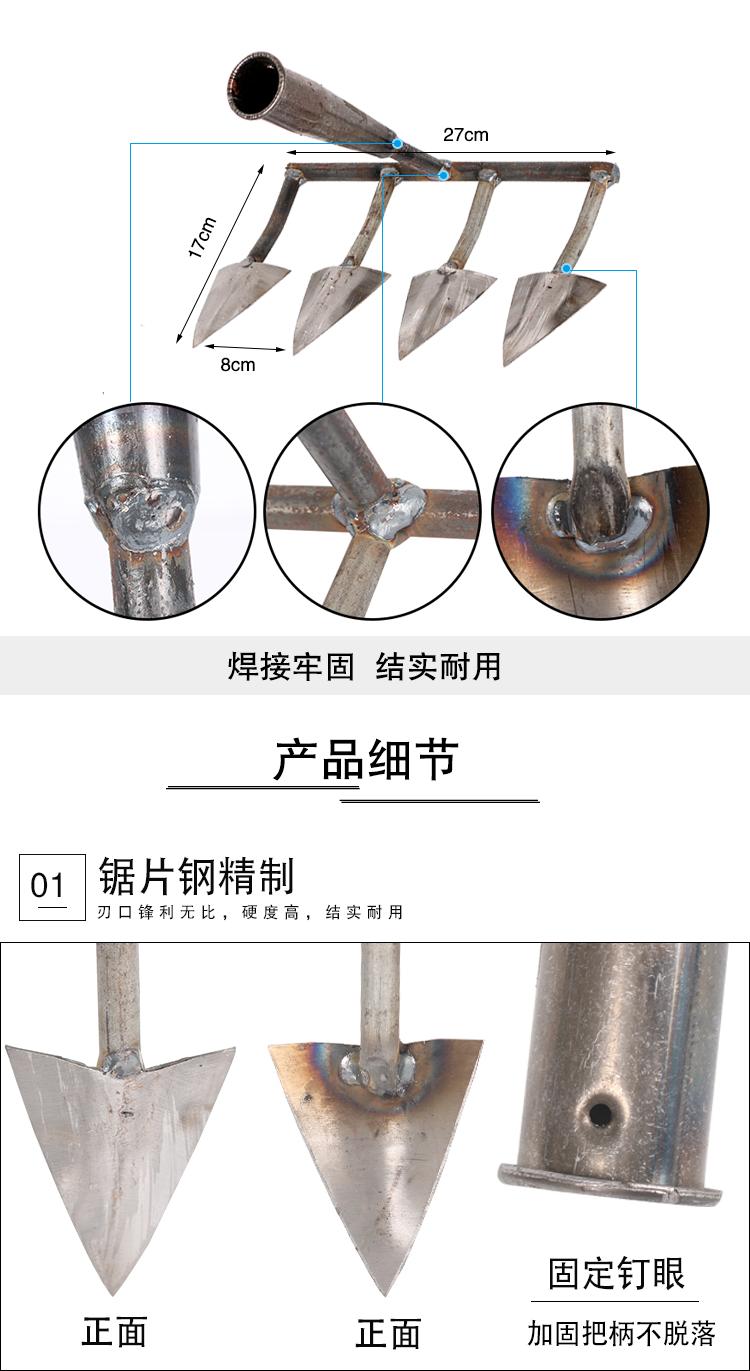 27cm

17cm

8cm

焊接牢固 结实耐用

产品细节

01 锯片钢精制

刃口锋利无比，硬度高，结实耐用

正面

正面

固定钉眼

加固把柄不脱落