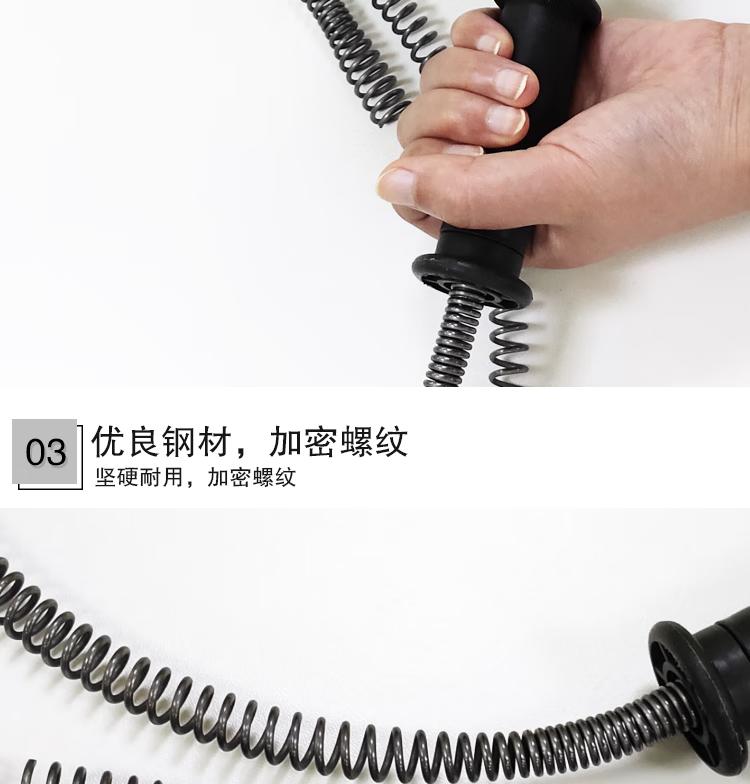 03

优良钢材，加密螺纹

坚硬耐用，加密螺纹