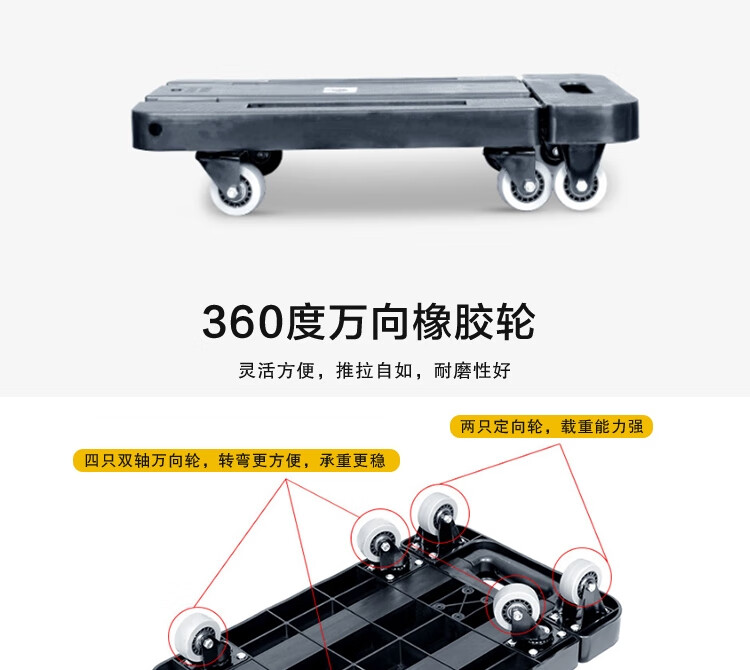 360度万向橡胶轮

灵活方便，推拉自如，耐磨性好

两只定向轮，载重能力强

四只双轴万向轮，转弯更方便，承重更稳