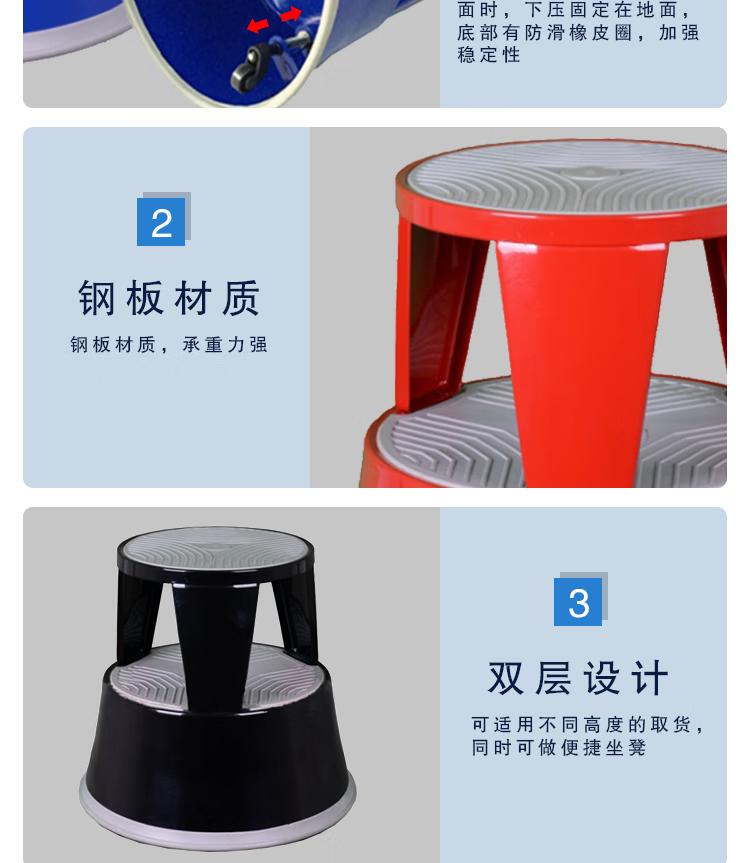 面时，下压固定在地面，底部有防滑橡皮圈，加强稳定性

2

钢板材质

钢板材质，承重力强

3

双层设计

可适用不同高度的取货，同时可做便捷坐凳