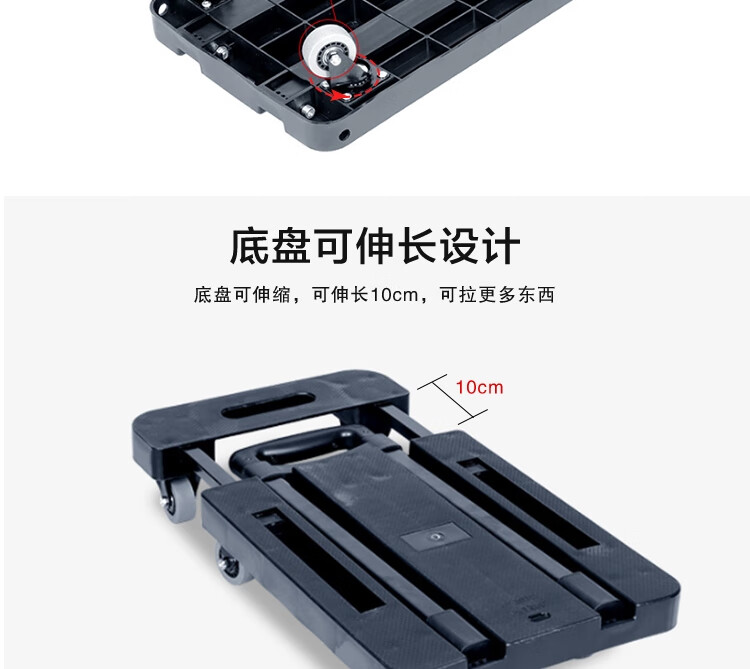 底盘可伸长设计

底盘可伸缩，可伸长10cm，可拉更多东西

10cm