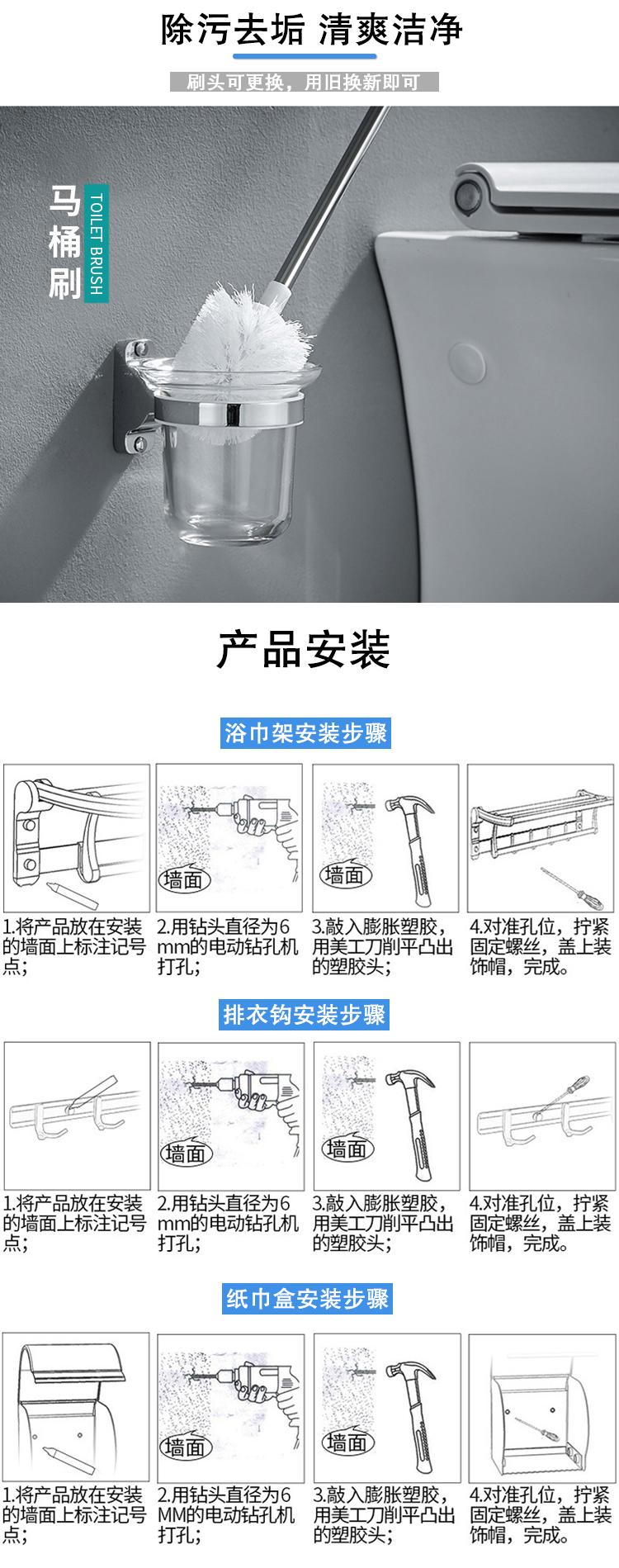 除污去垢 清爽洁净

刷头可更换，用旧换新即可

马桶刷

TOILET BRUSH

产品安装

浴巾架安装步骤

墙面

墙面

1.将产品放在安装的墙面上标注记号点；

2.用钻头直径为6mm的电动钻孔机打孔；

3.敲入膨胀塑胶，用美工刀削平凸出的塑胶头；

4.对准孔位，拧紧固定螺丝，盖上装饰帽，完成。

排衣钩安装步骤

墙面

墙面

1.将产品放在安装的墙面上标注记号点；

2.用钻头直径为6mm的电动钻孔机打孔；

3.敲入膨胀塑胶，用美工刀削平凸出的塑胶头；

4.对准孔位，拧紧固定螺丝，盖上装饰帽，完成。

纸巾盒安装步骤

墙面

墙面

1.将产品放在安装的墙面上标注记号点；

2.用钻头直径为6MM的电动钻孔机打孔；

3.敲入膨胀塑胶，用美工刀削平凸出的塑胶头；

4.对准孔位，拧紧固定螺丝，盖上装饰帽，完成。