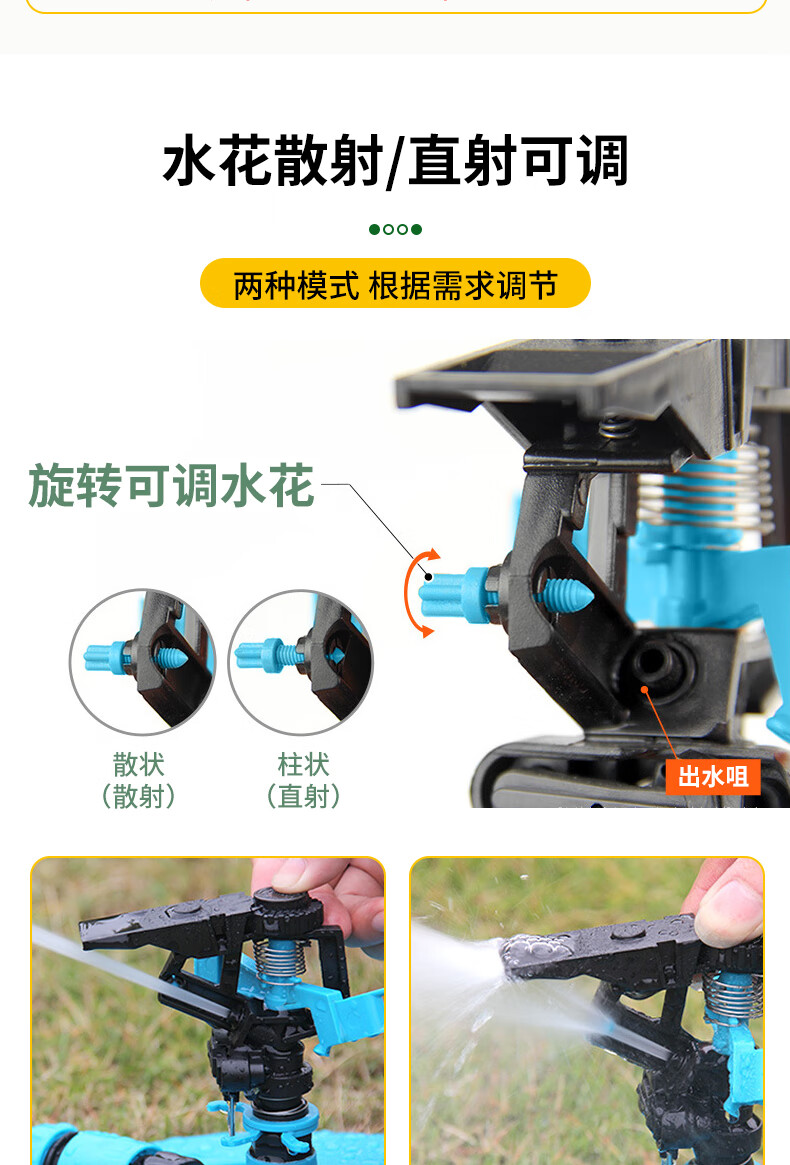 水花散射/直射可调

两种模式 根据需求调节

旋转可调水花

散状
（散射）

柱状
（直射）

出水咀