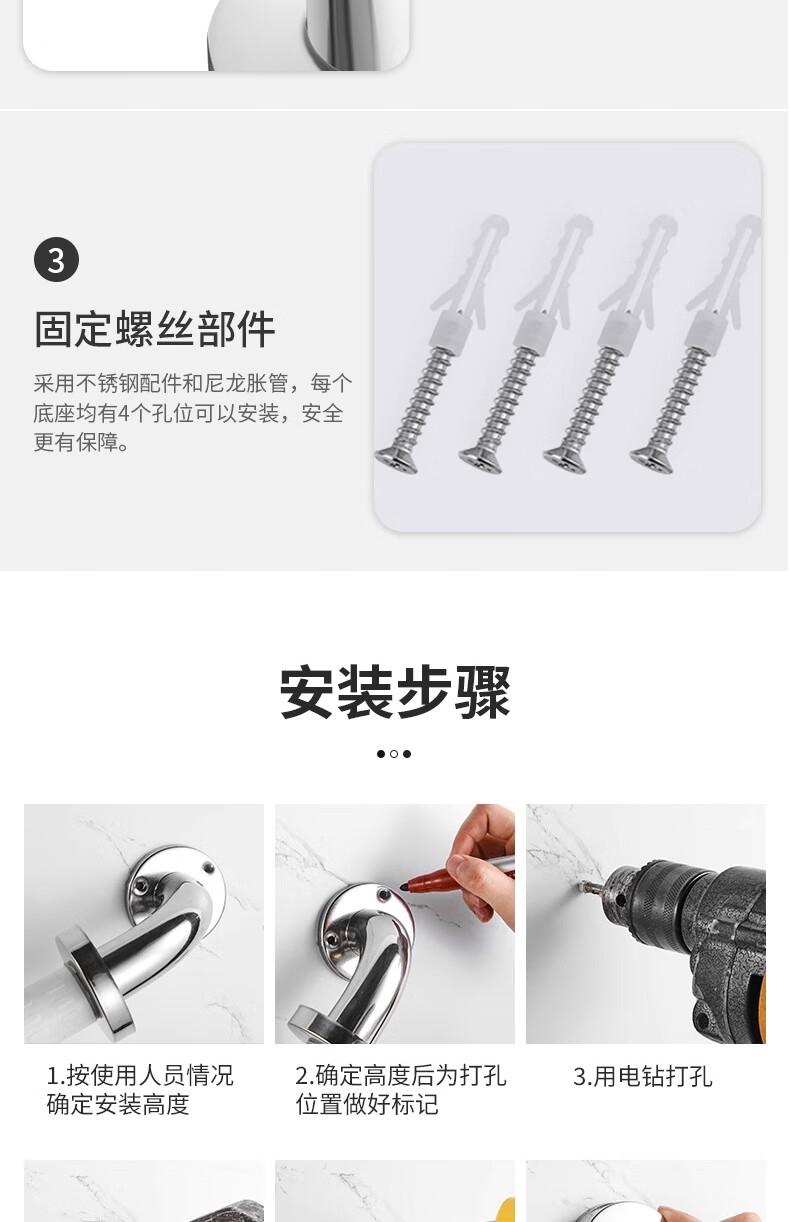 3

固定螺丝部件

采用不锈钢配件和尼龙胀管，每个底座均有4个孔位可以安装，安全更有保障。

安装步骤

1.按使用人员情况确定安装高度

2.确定高度后为打孔位置做好标记

3.用电钻打孔