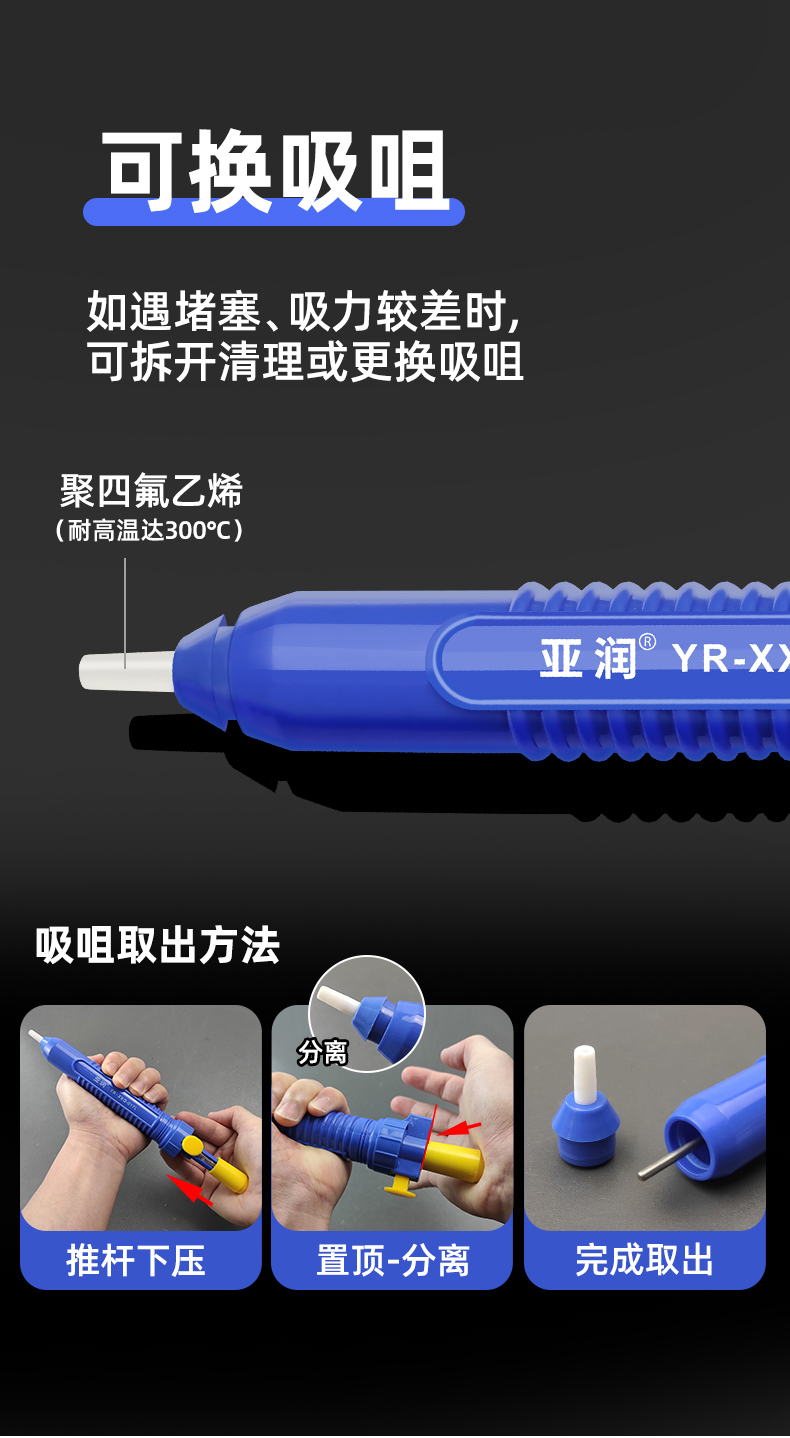 可换吸咀

如遇堵塞、吸力较差时，
可拆开清理或更换吸咀

聚四氟乙烯
（耐高温达300℃）

亚润® YR-XX

吸咀取出方法

分离

推杆下压

置顶-分离

完成取出