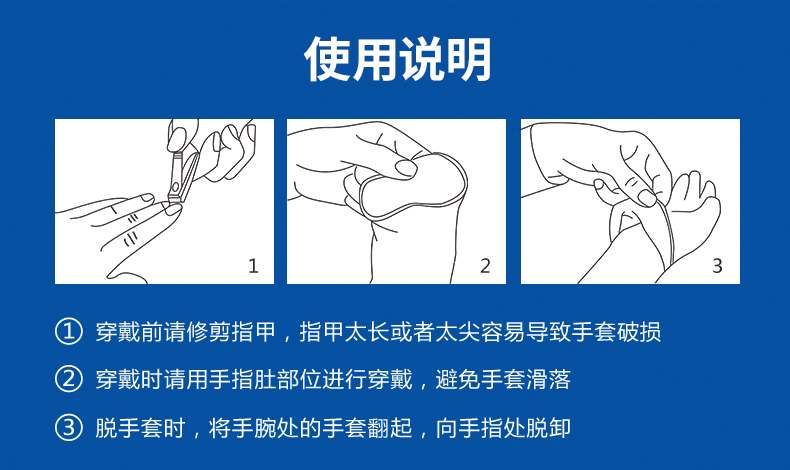 使用说明

1

2

3

① 穿戴前请修剪指甲，指甲太长或者太尖容易导致手套破损

② 穿戴时请用手指肚部位进行穿戴，避免手套滑落

③ 脱手套时，将手腕处的手套翻起，向手指处脱卸