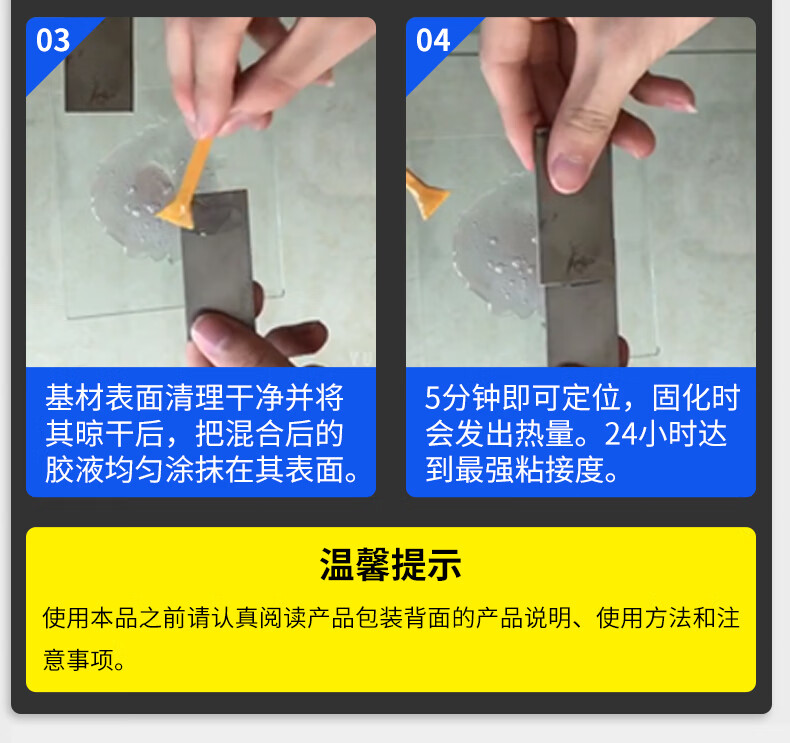 03

基材表面清理干净并将其晾干后，把混合后的胶液均匀涂抹在其表面。

04

5分钟即可定位，固化时会发出热量。24小时达到最强粘接度。

温馨提示

使用本品之前请认真阅读产品包装背面的产品说明、使用方法和注意事项。