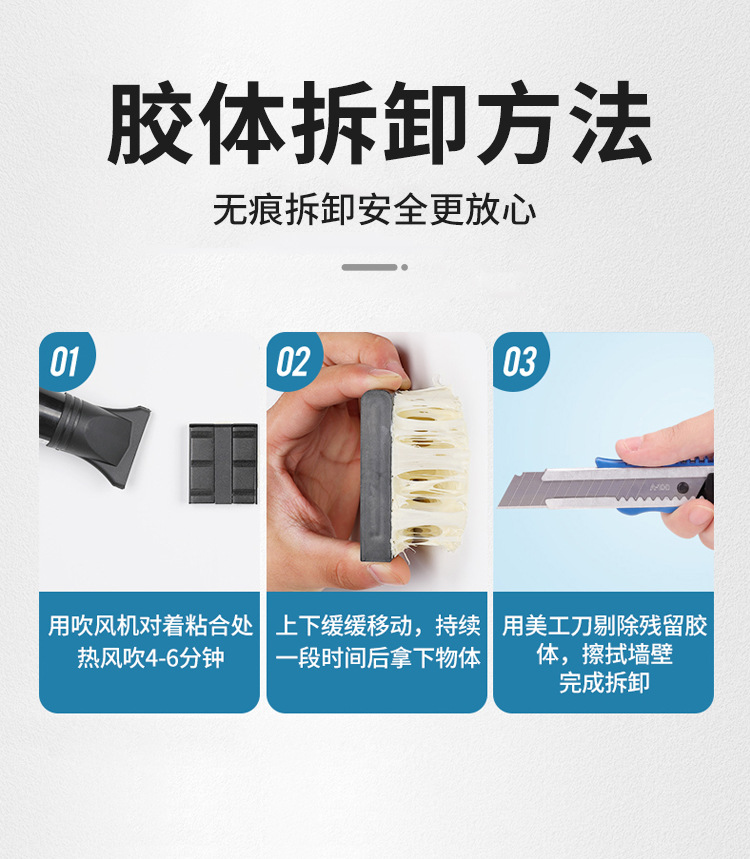 胶体拆卸方法

无痕拆卸安全更放心

01

用吹风机对着粘合处热风吹4-6分钟

02

上下缓缓移动，持续一段时间后拿下物体

03

用美工刀剔除残留胶体，擦拭墙壁完成拆卸