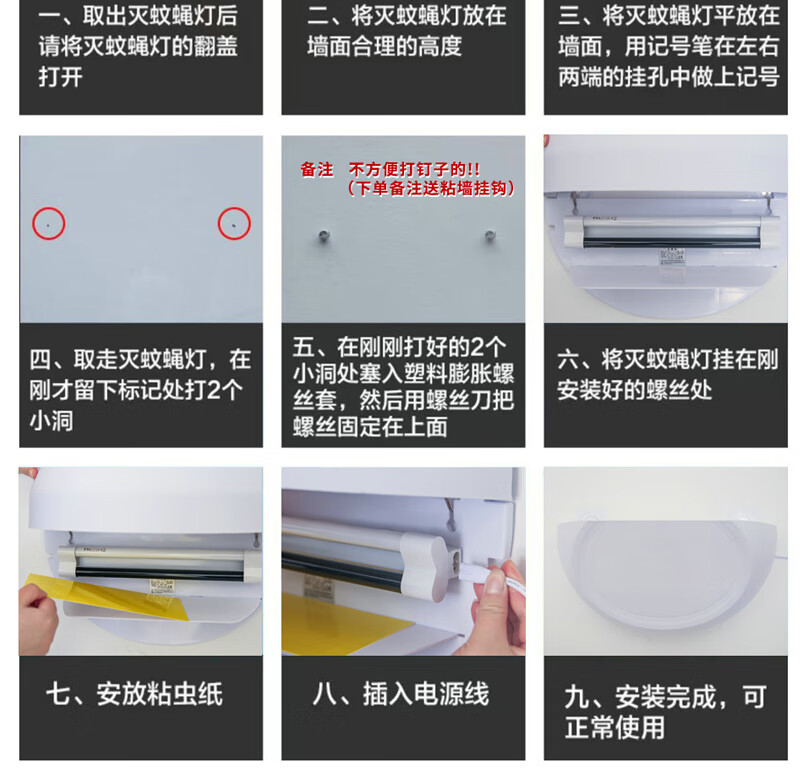 一、取出灭蚊蝇灯后请将灭蚊蝇灯的翻盖打开

二、将灭蚊蝇灯放在墙面合理的高度

三、将灭蚊蝇灯平放在墙面，用记号笔在左右两端的挂孔中做上记号

备注 不方便打钉子的!!
（下单备注送粘墙挂钩）

四、取走灭蚊蝇灯，在刚才留下标记处打2个小洞

五、在刚刚打好的2个小洞处塞入塑料膨胀螺丝套，然后用螺丝刀把螺丝固定在上面

六、将灭蚊蝇灯挂在刚安装好的螺丝处

七、安放粘虫纸

八、插入电源线

九、安装完成，可正常使用