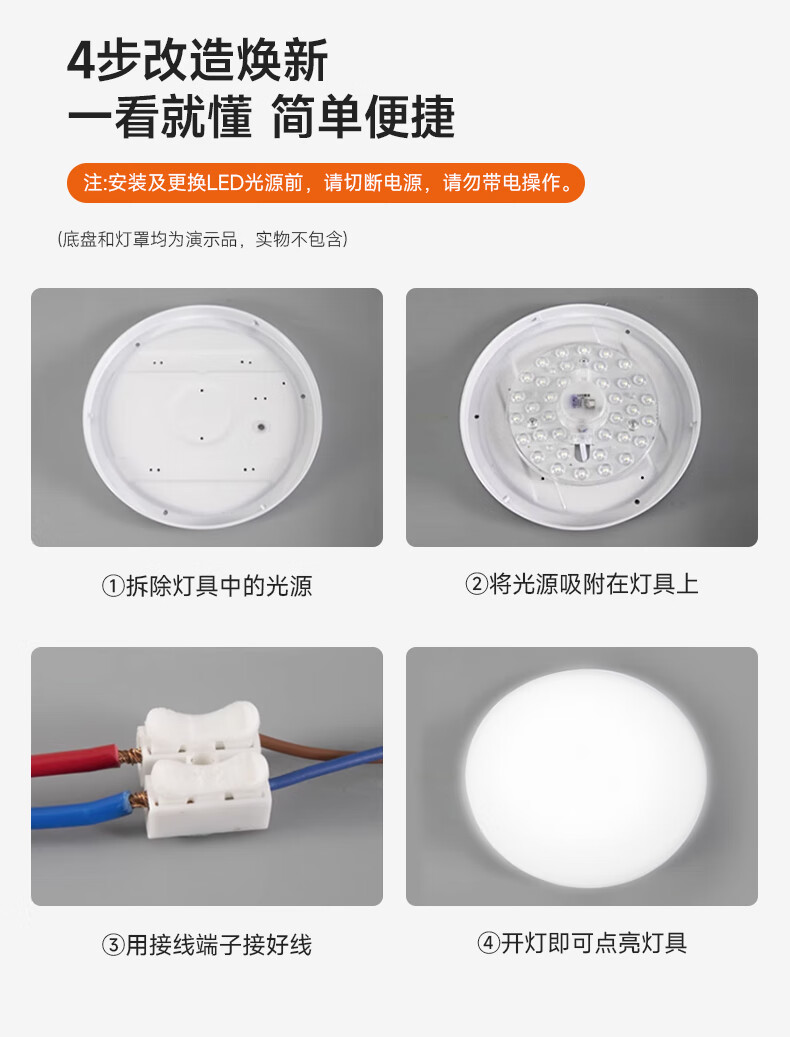 4步改造焕新
一看就懂 简单便捷

注:安装及更换LED光源前，请切断电源，请勿带电操作。

(底盘和灯罩均为演示品，实物不包含)

①拆除灯具中的光源

②将光源吸附在灯具上

③用接线端子接好线

④开灯即可点亮灯具