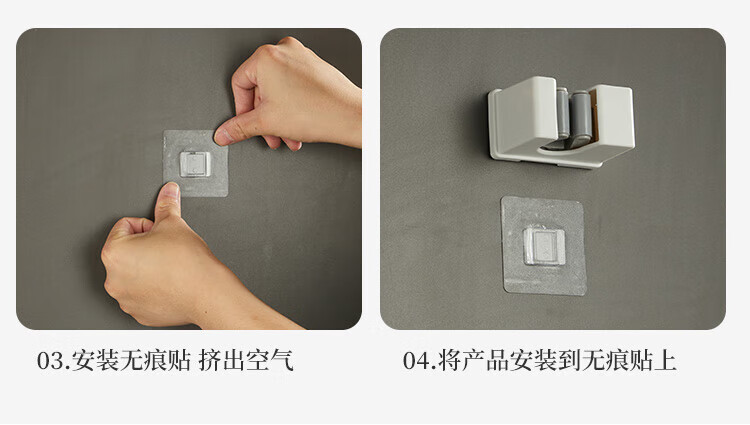 03.安装无痕贴 挤出空气

04.将产品安装到无痕贴上