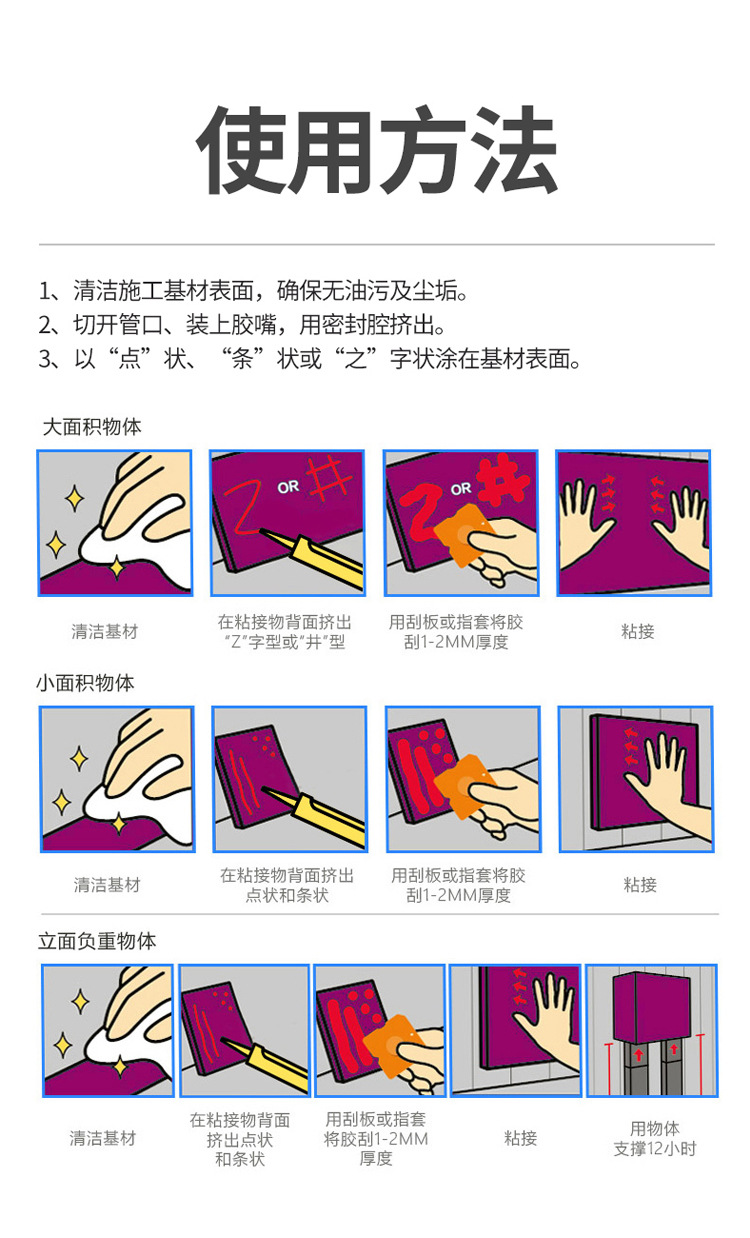 使用方法

1、清洁施工基材表面，确保无油污及尘垢。
2、切开管口、装上胶嘴，用密封腔挤出。
3、以“点”状、“条”状或“之”字状涂在基材表面。

大面积物体

OR

OR

清洁基材

在粘接物背面挤出“Z”字型或“井”型

用刮板或指套将胶刮1-2MM厚度

粘接

小面积物体

清洁基材

在粘接物背面挤出点状和条状

用刮板或指套将胶刮1-2MM厚度

粘接

立面负重物体

清洁基材

在粘接物背面挤出点状和条状

用刮板或指套将胶刮1-2MM厚度

粘接

用物体支撑12小时