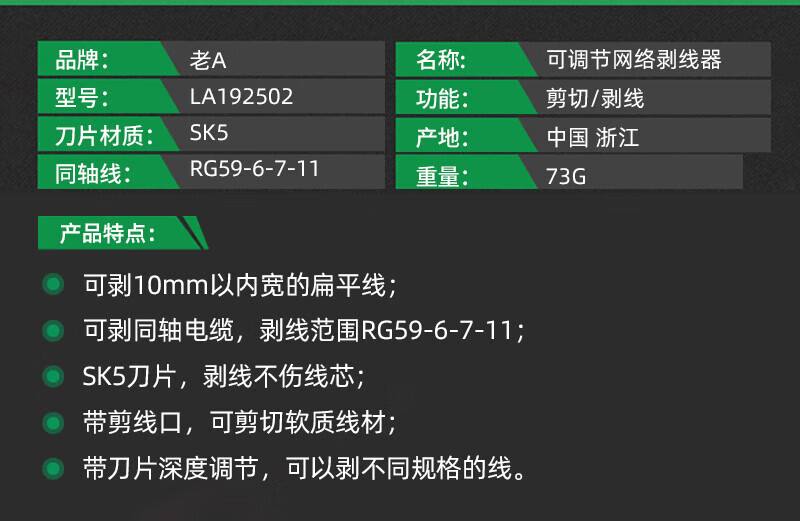 | 品牌: | 老A | 名称: | 可调节网络剥线器 |
|---|---|---|---|
| 型号: | LA192502 | 功能: | 剪切/剥线 |
| 刀片材质: | SK5 | 产地: | 中国 浙江 |
| 同轴线: | RG59-6-7-11 | 重量: | 73G |

产品特点:

可剥10mm以内宽的扁平线;

可剥同轴电缆，剥线范围RG59-6-7-11;

SK5刀片，剥线不伤线芯;

带剪线口，可剪切软质线材;

带刀片深度调节，可以剥不同规格的线。