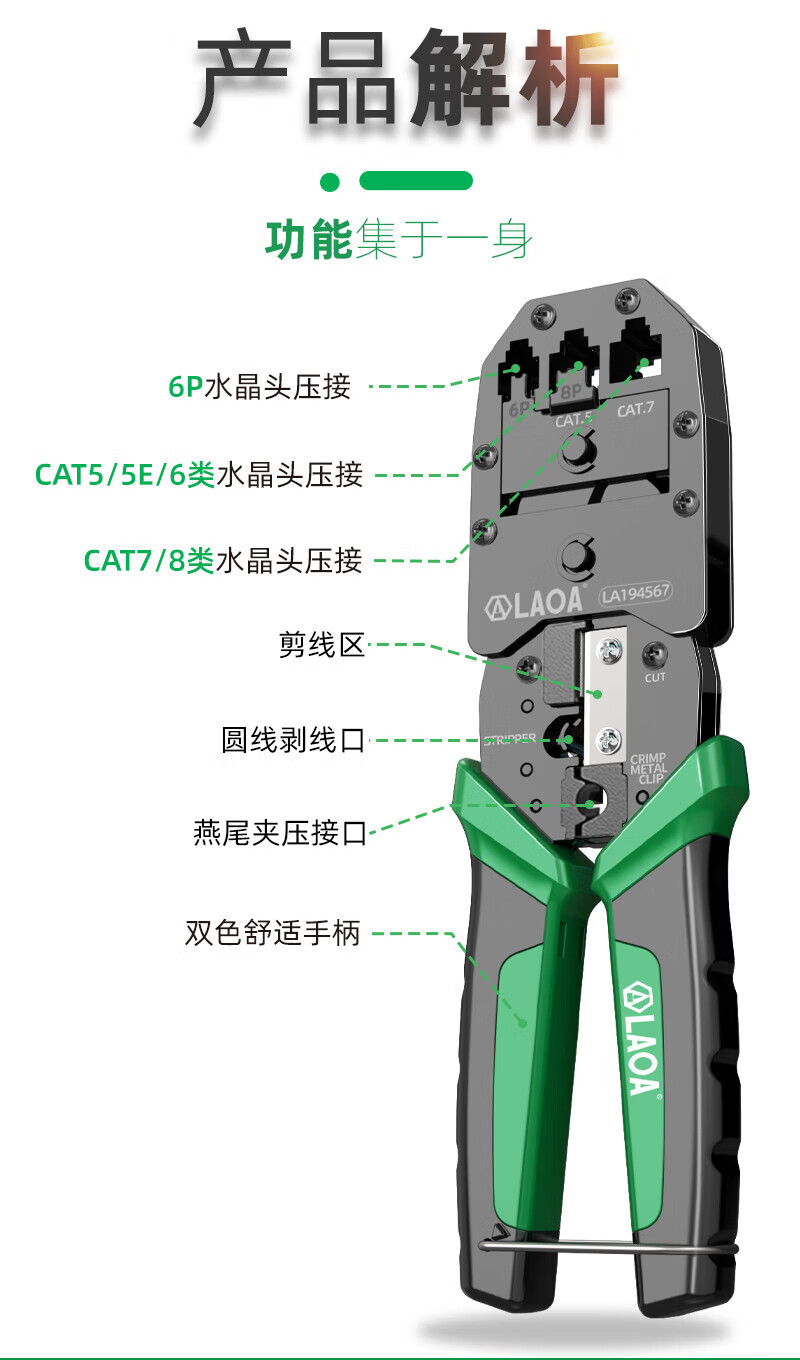 产品解析

功能集于一身

6P水晶头压接

CAT5/5E/6类水晶头压接

CAT7/8类水晶头压接

剪线区

圆线剥线口

燕尾夹压接口

双色舒适手柄

6P

8P

CAT.5

CAT.7

LAOA

LA194567

CUT

STRIPPER

CRIMP METAL CLIP

LAOA